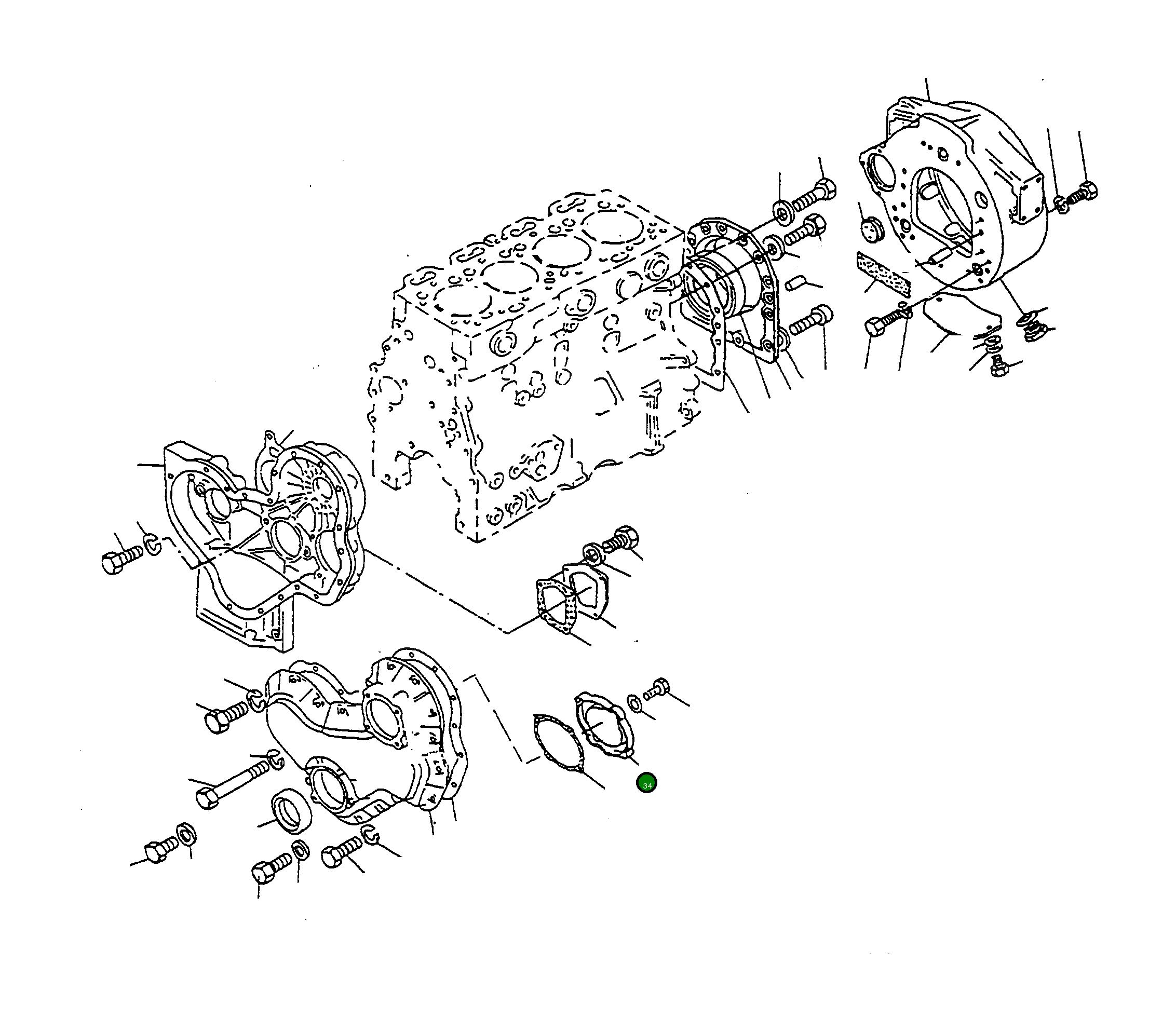 34