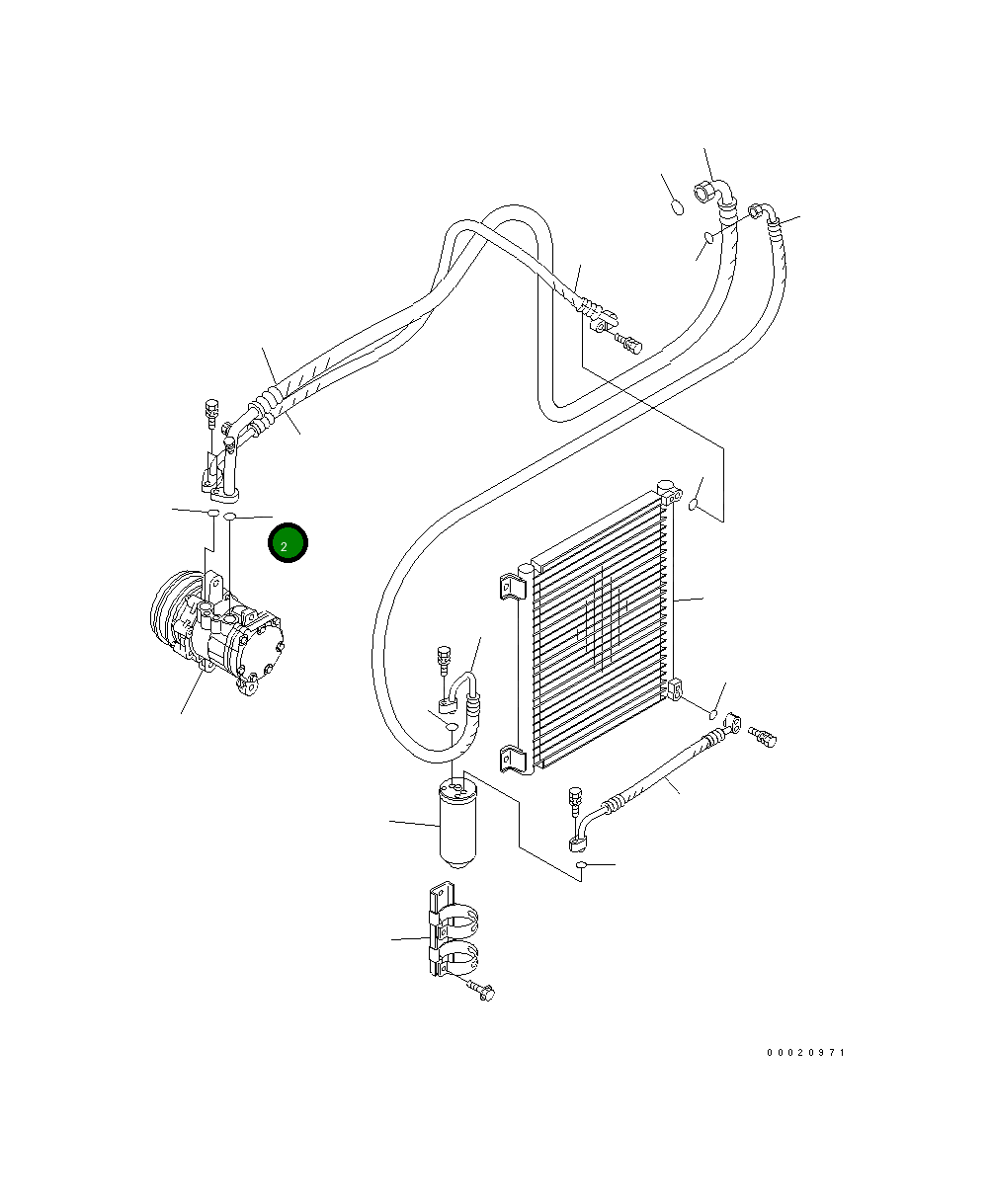 2

00020971