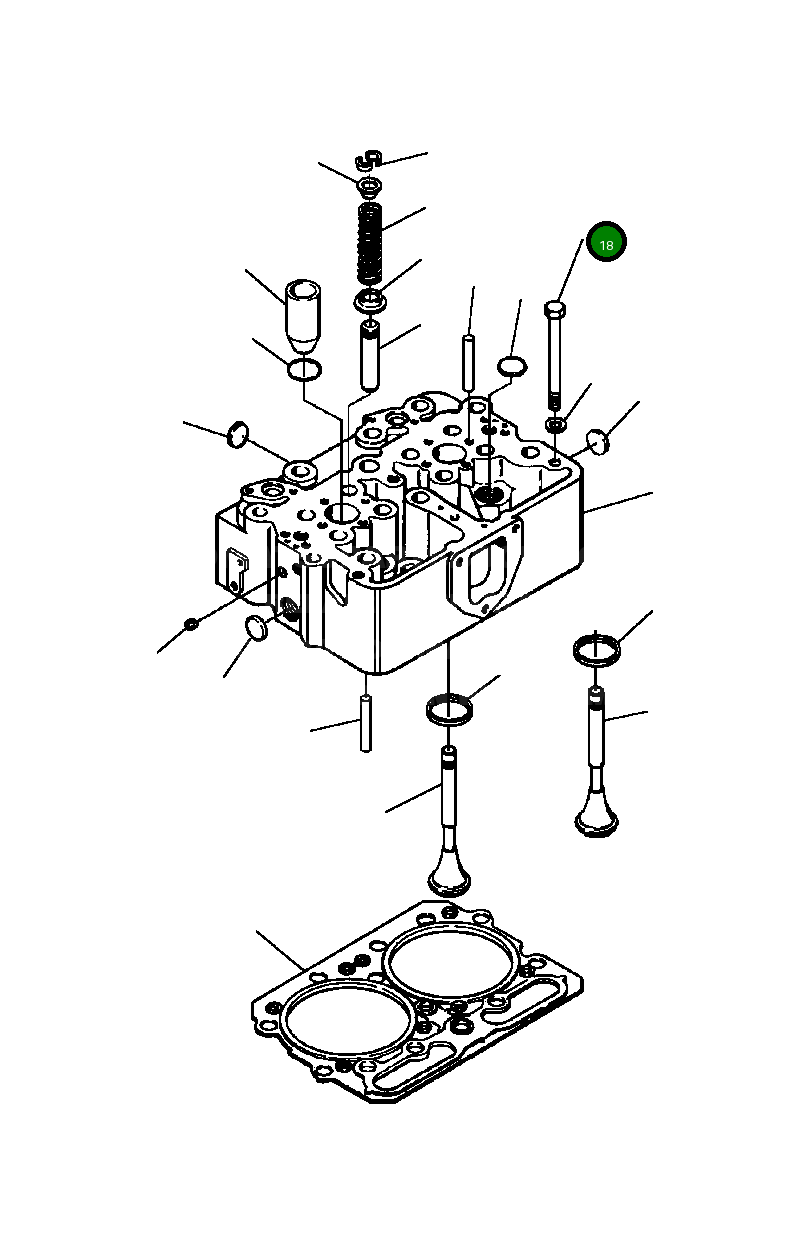 18