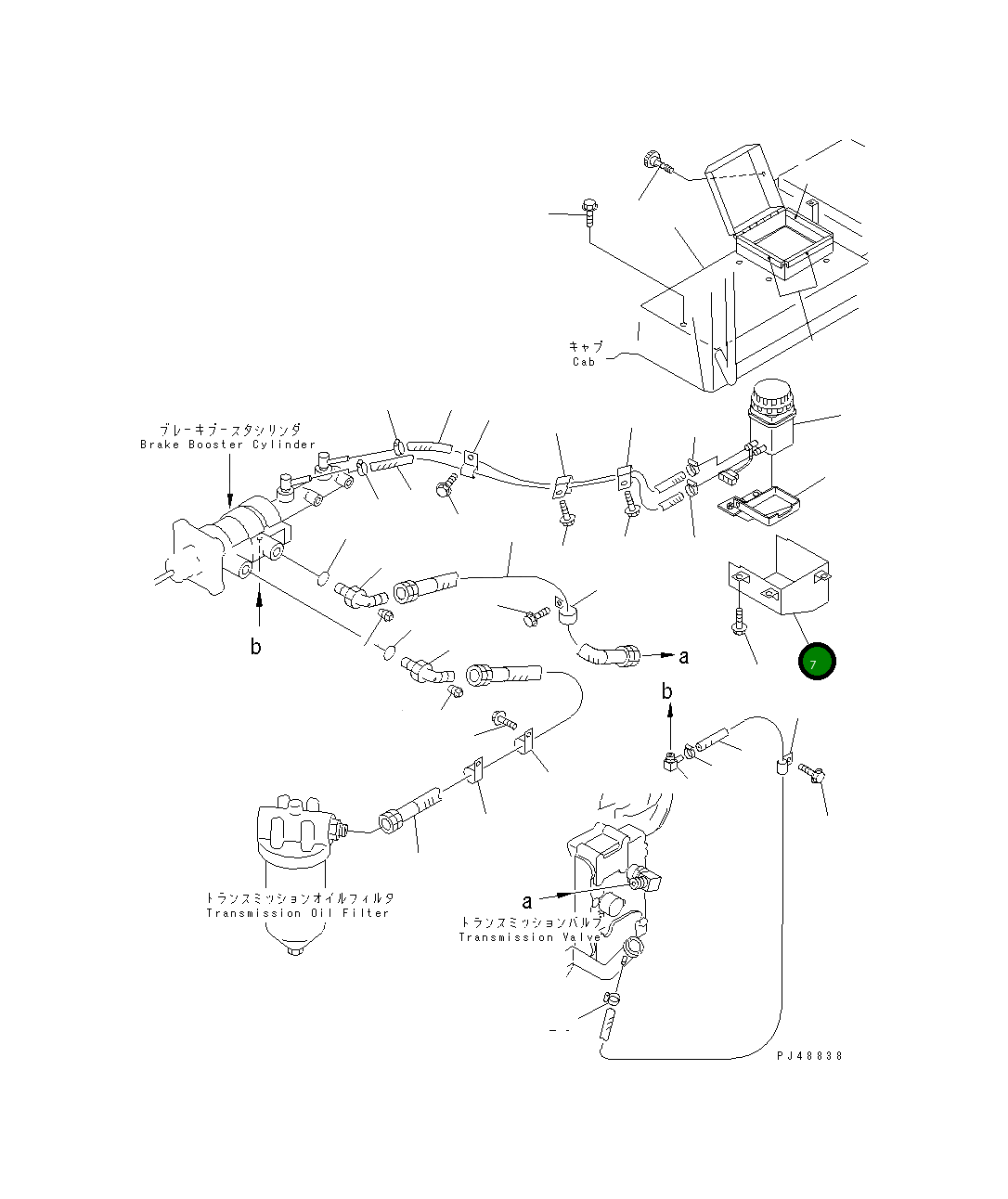 キャブ
Cab

ブレーキブースタシリンダ
Brake Booster Cylinder

b

a

7

b

トランスミッションオイルフィルタ
Transmission Oil Filter

a

トランスミッションバルブ
Transmission Valve

PJ48838