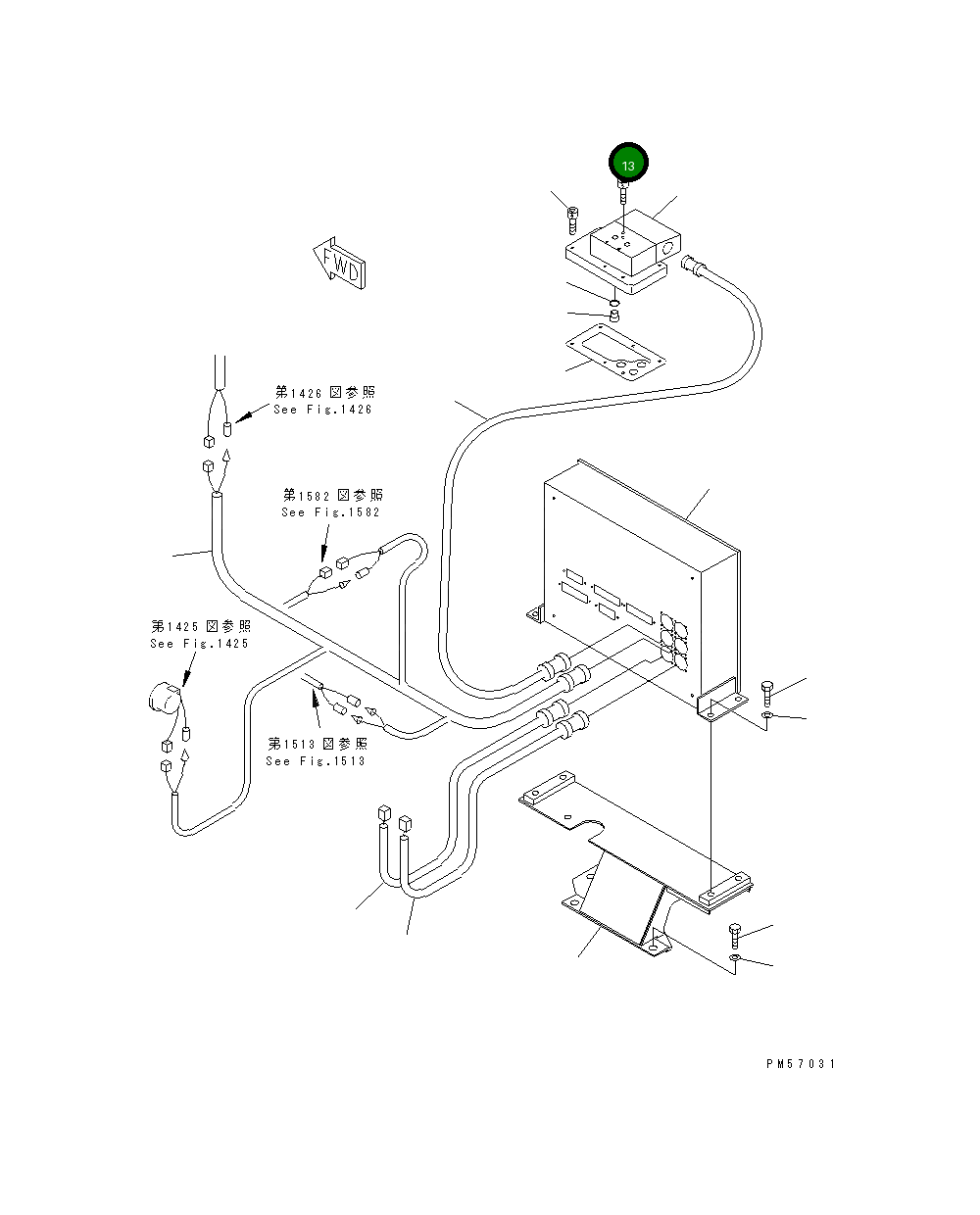 13

FWD

第1426図参照
See Fig.1426

第1582図参照
See Fig.1582

第1425図参照
See Fig.1425

第1513図参照
See Fig.1513

PM57031