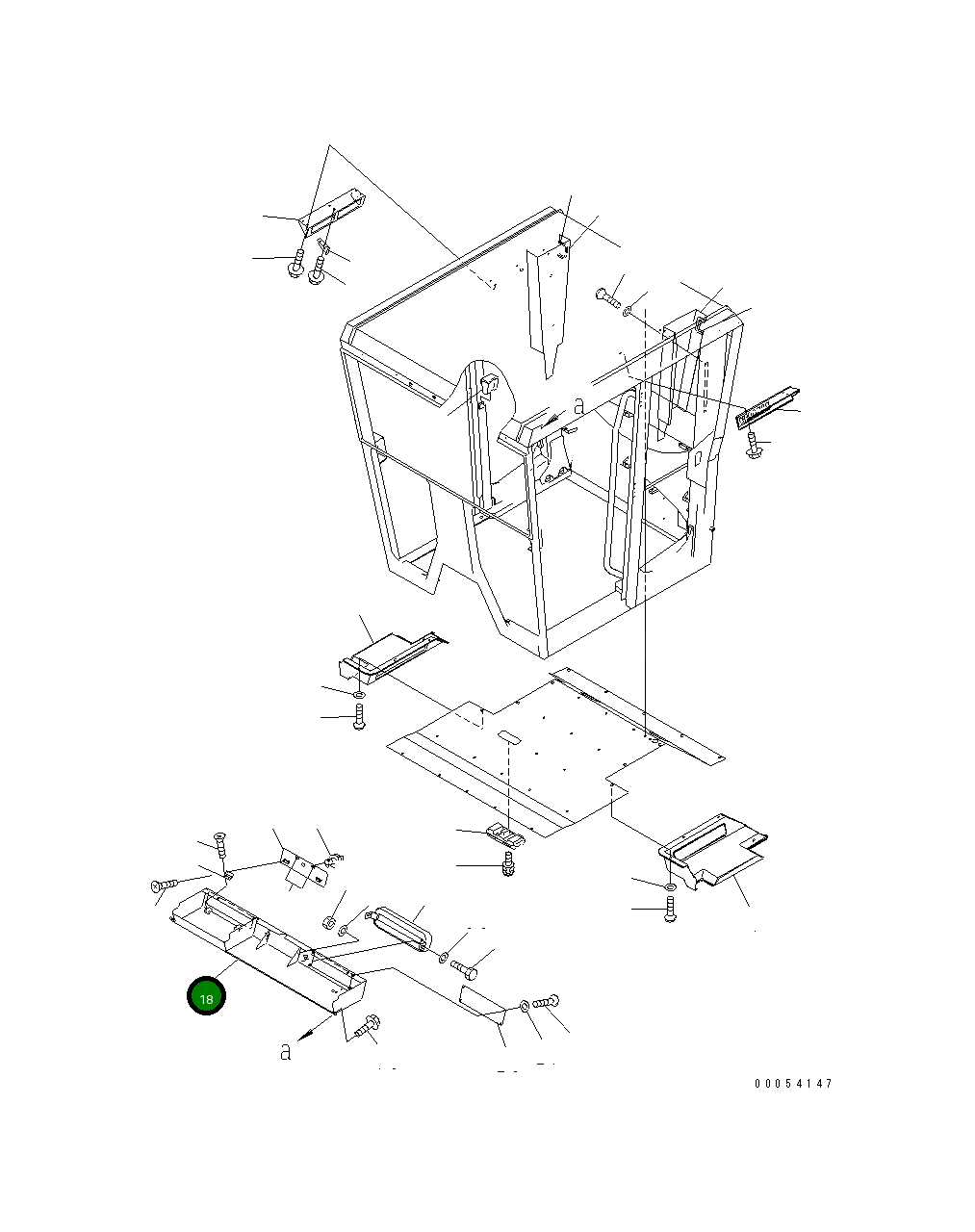 a

18

a

00054147