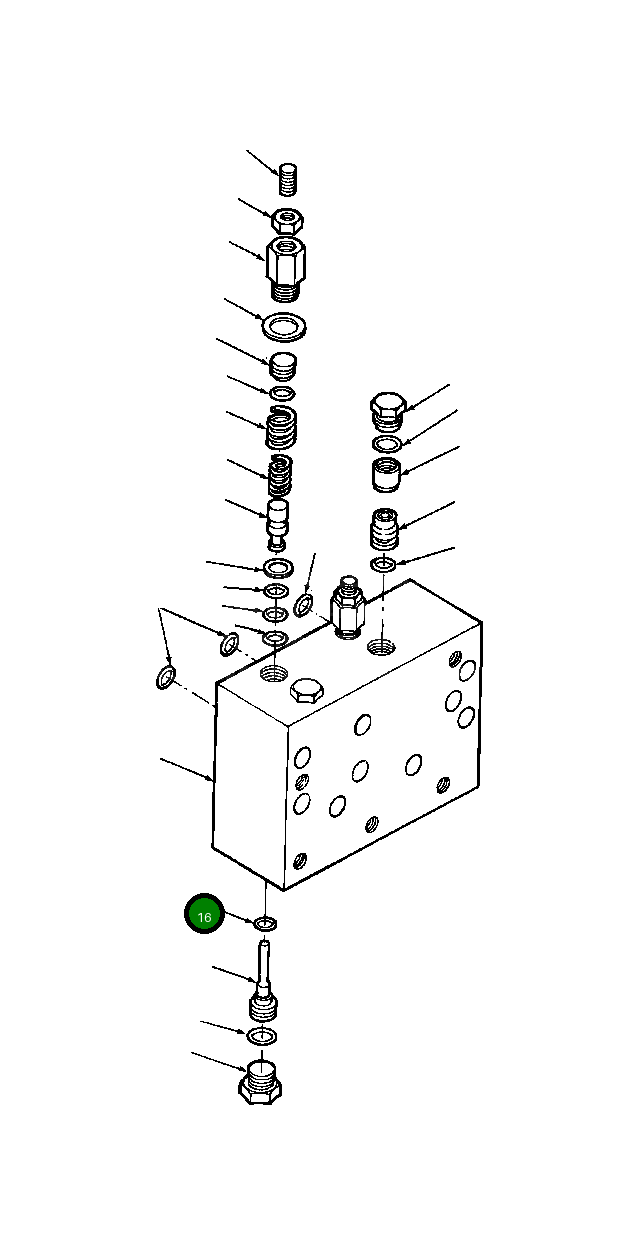 16