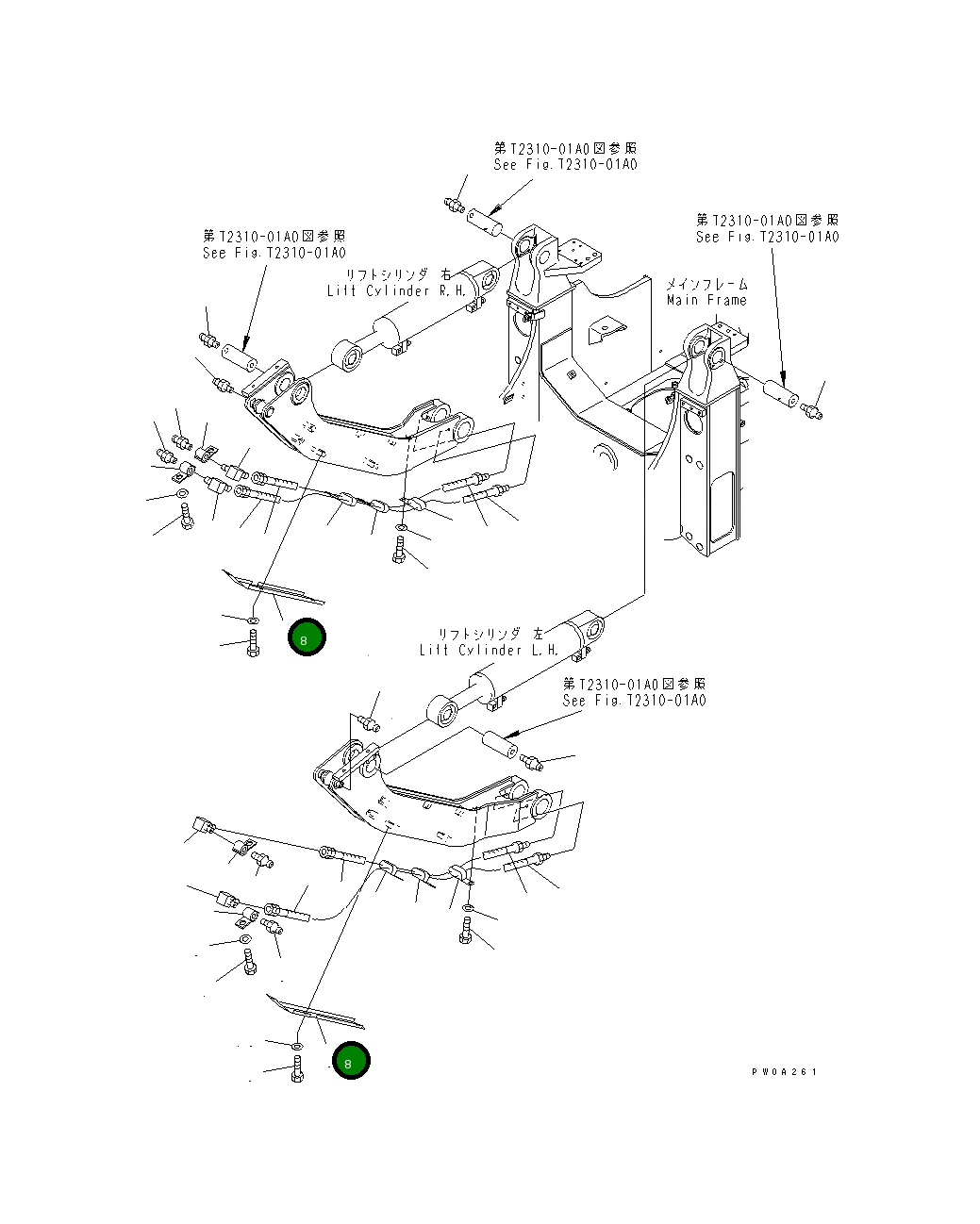 第T2310-01A0図参照
See Fig.T2310-01A0

第T2310-01A0図参照
See Fig.T2310-01A0

第T2310-01A0図参照
See Fig.T2310-01A0

リフトシリンダ 右
Lift Cylinder R.H.

メインフレーム
Main Frame

8

リフトシリンダ 左
Lift Cylinder L.H.

第T2310-01A0図参照
See Fig.T2310-01A0

8

PW0A261