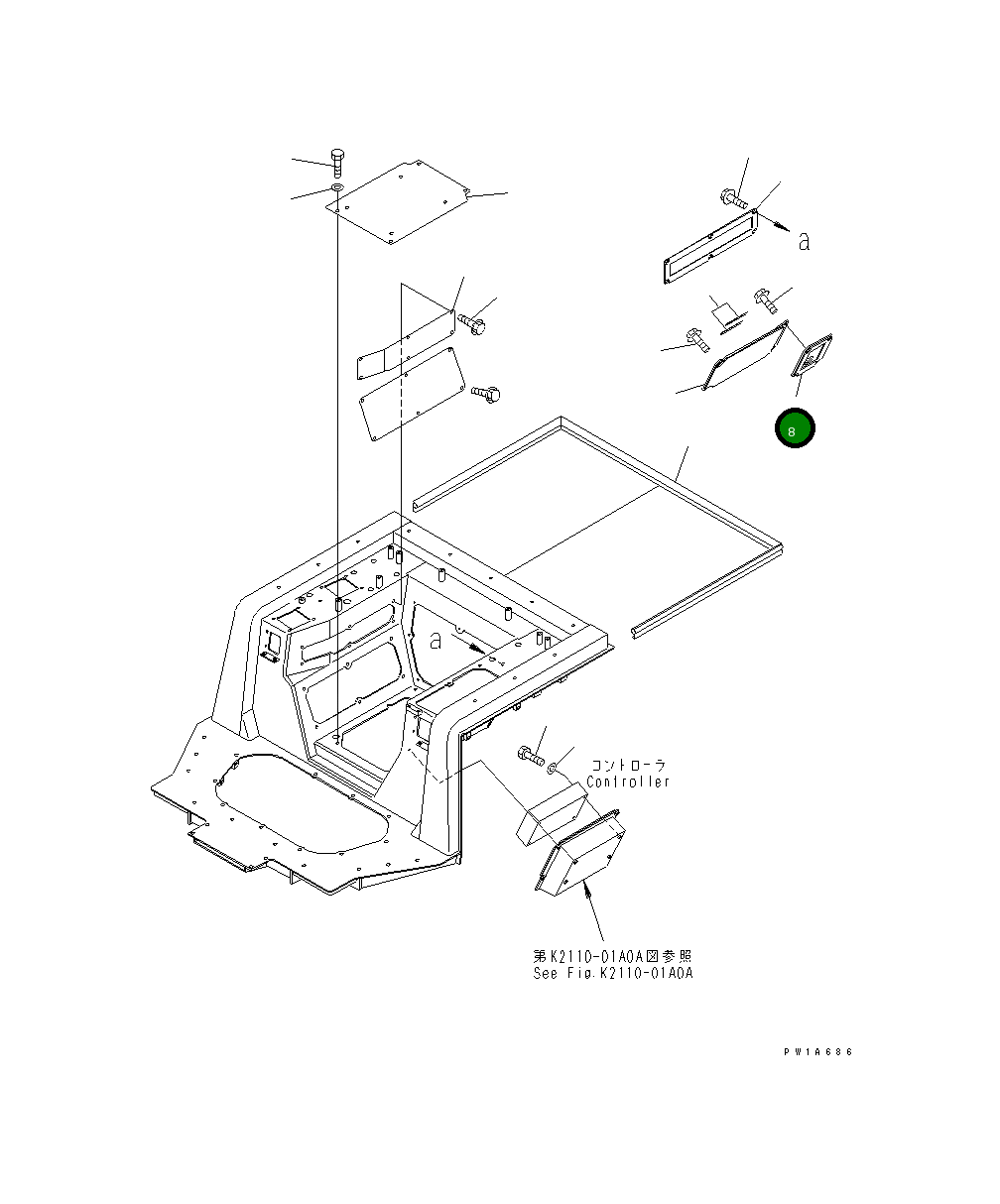 a

8

a

コントローラ
Controller

第K2110-01A0A図参照
See Fig.K2110-01A0A

PW1A686