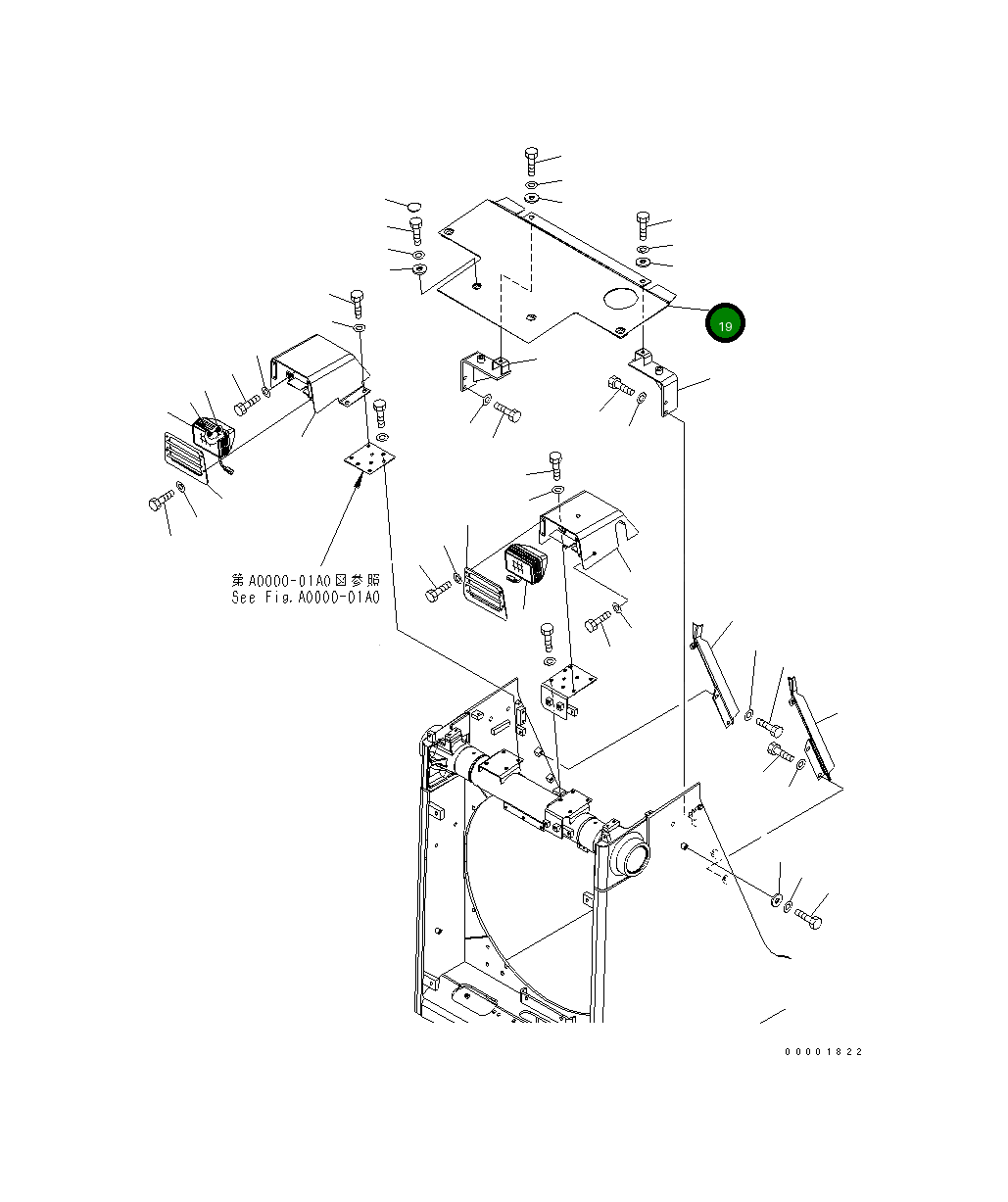 19

第A0000-01A0図参照
See Fig.A0000-01A0

00001822