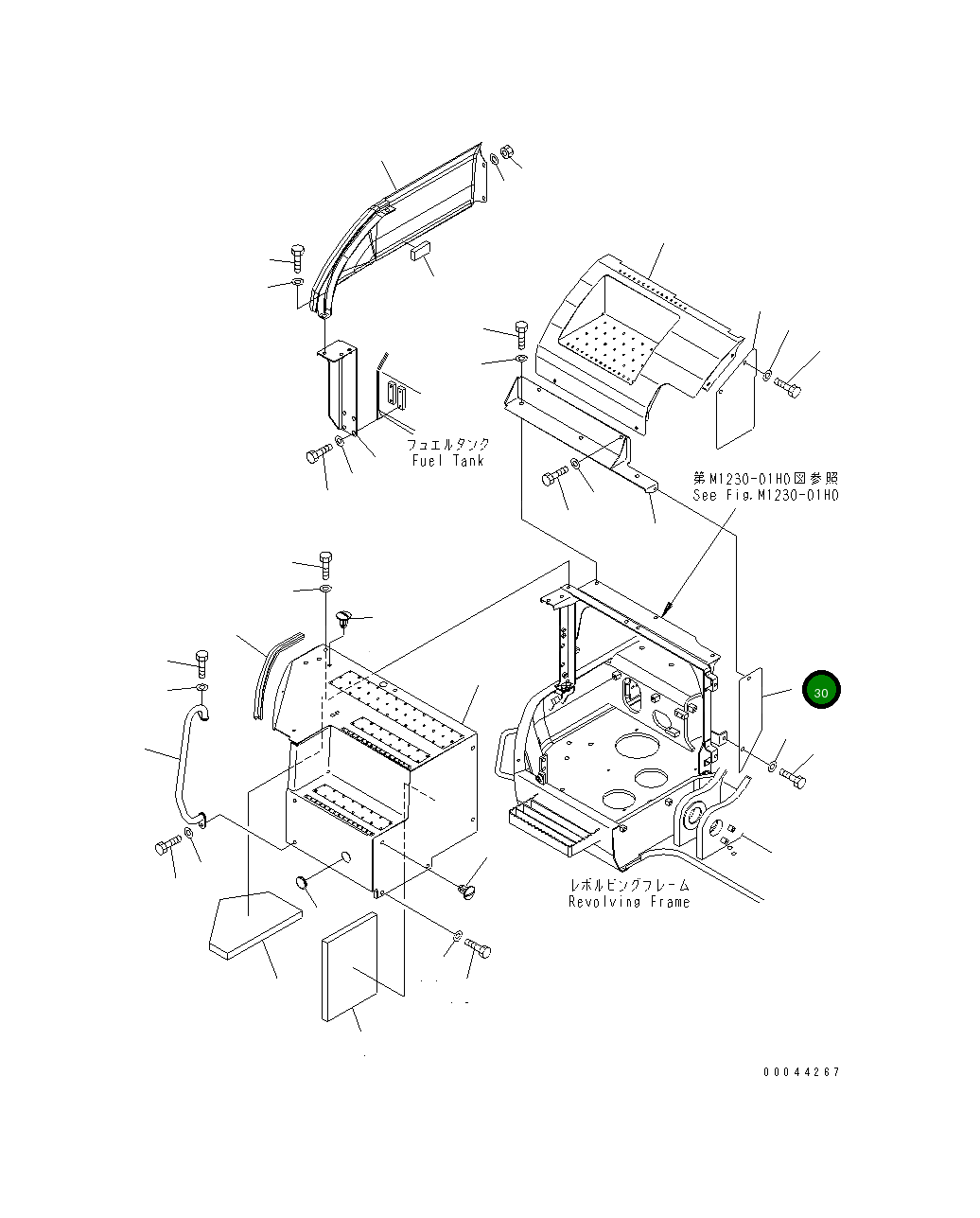 フュエルタンク
Fuel Tank

第M1230-01H0図参照
See Fig.M1230-01H0

30

レボルビングフレーム
Revolving Frame

00044267