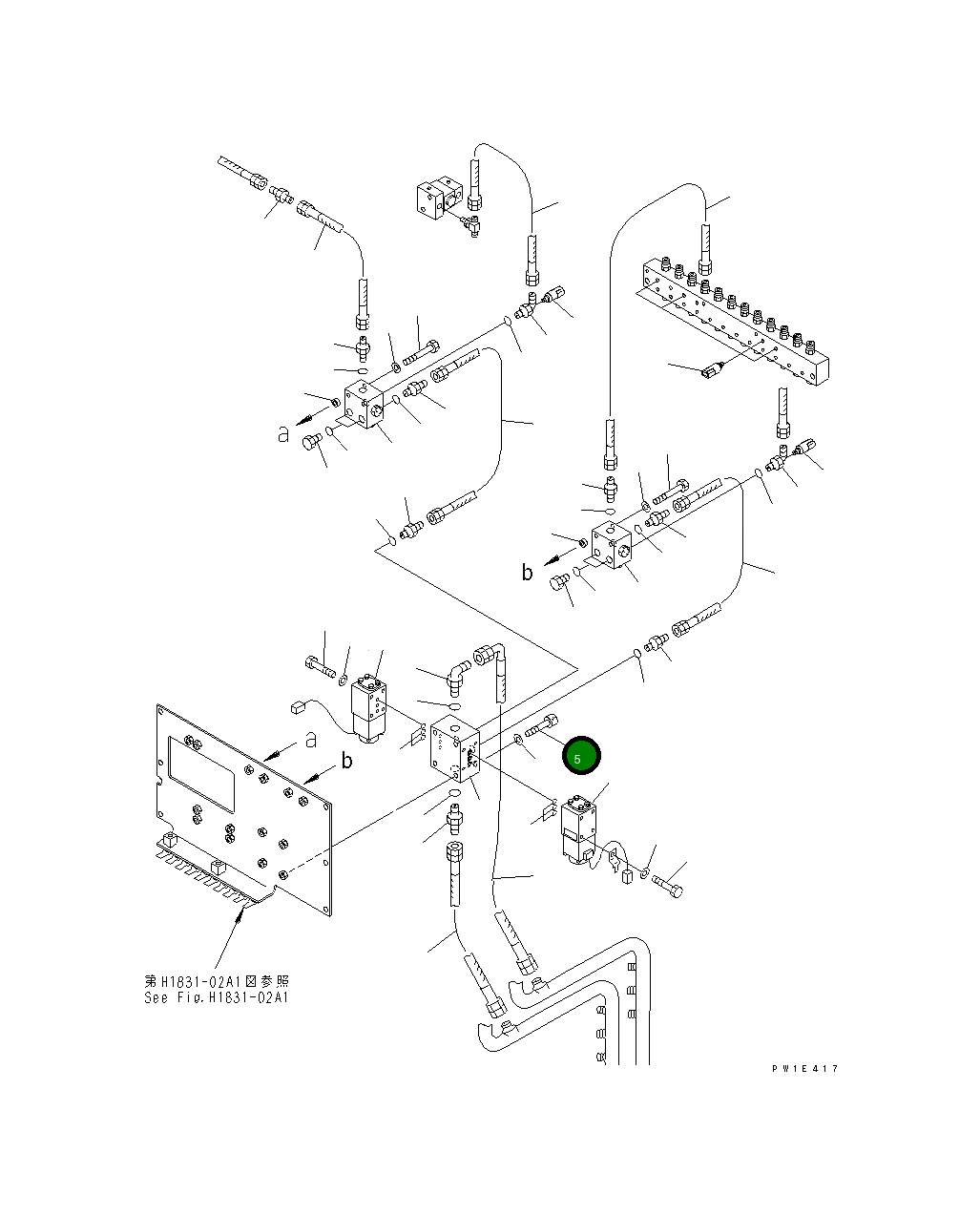 a

b

a

b

5

第H1831-02A1図参照
See Fig.H1831-02A1

PW1E417