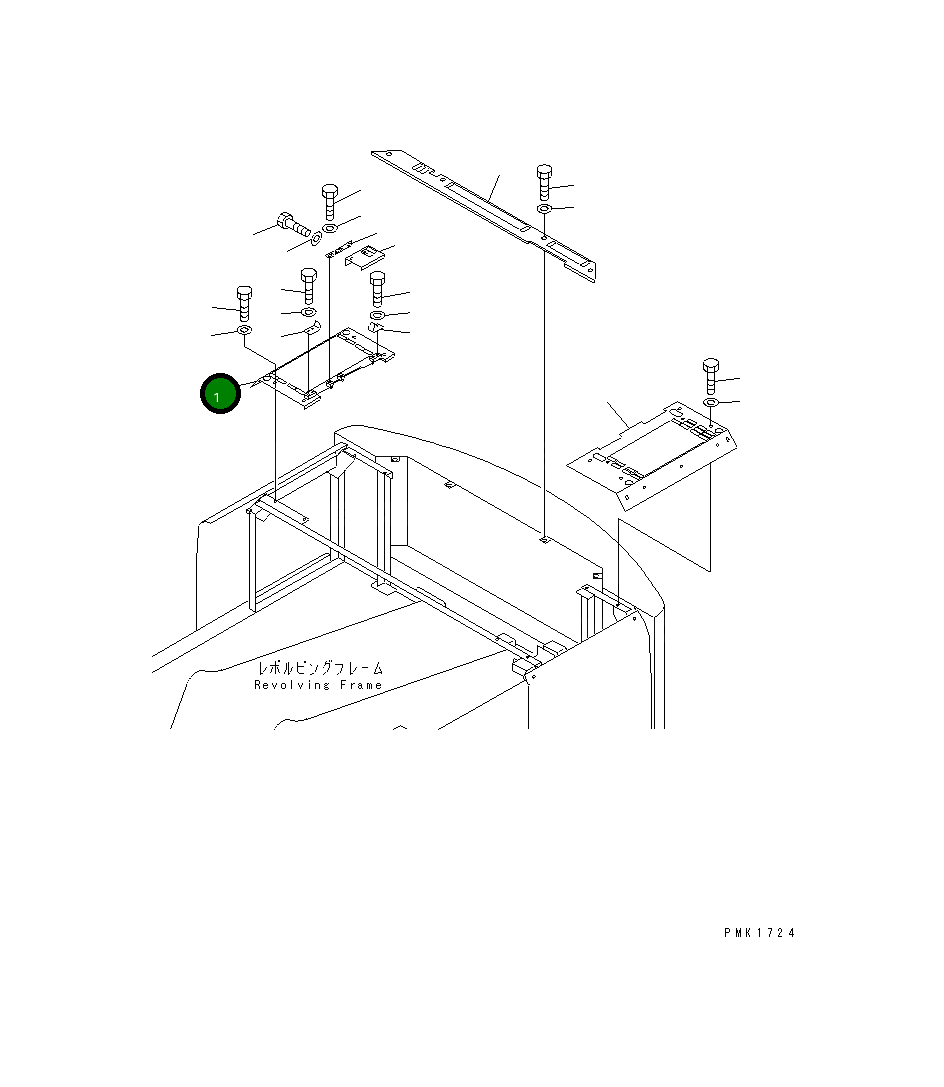 1

レボルビングフレーム
Revolving Frame

PMK1724