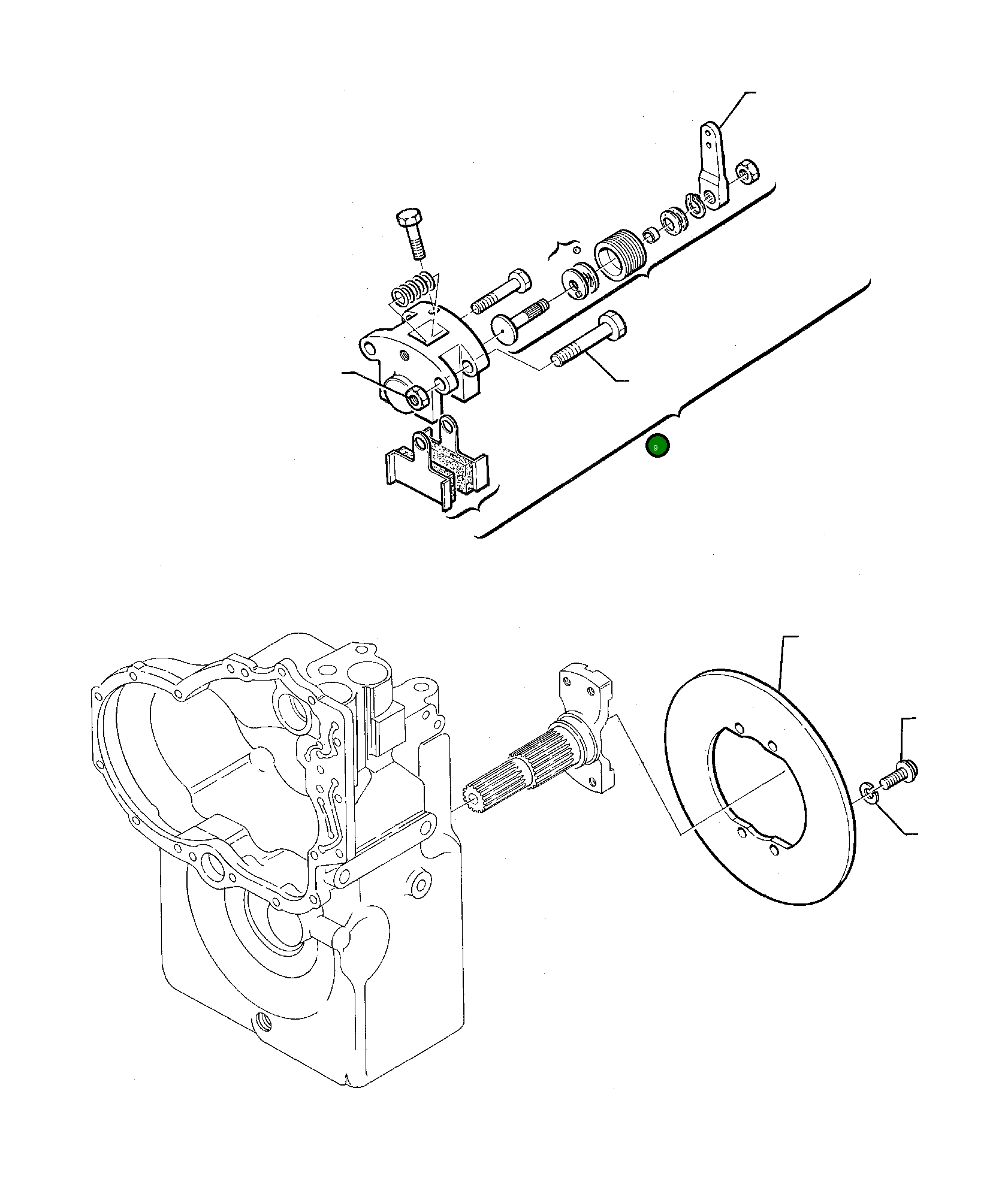 9