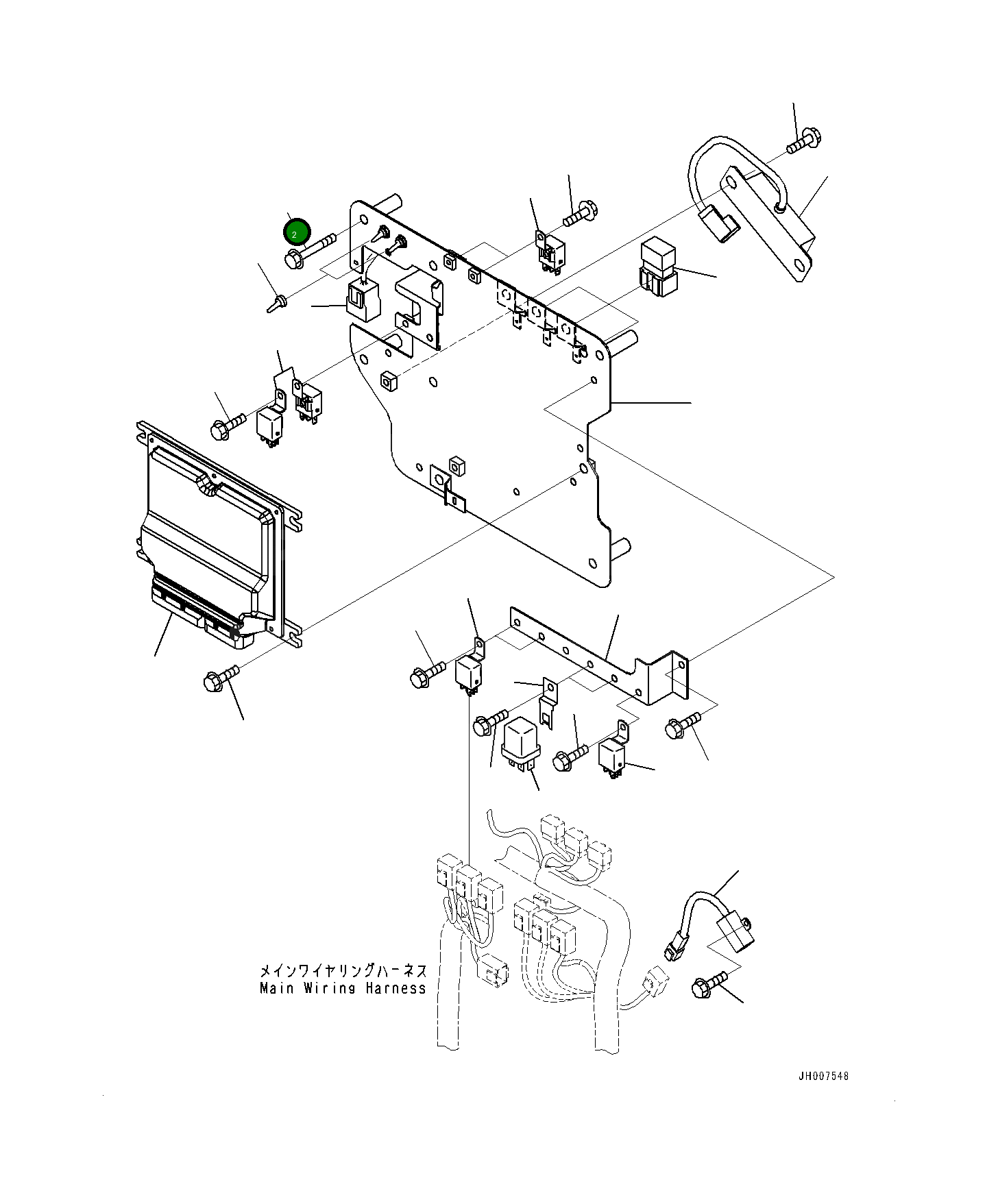 2

メインワイヤリングハーネス
Main Wiring Harness

JH007548