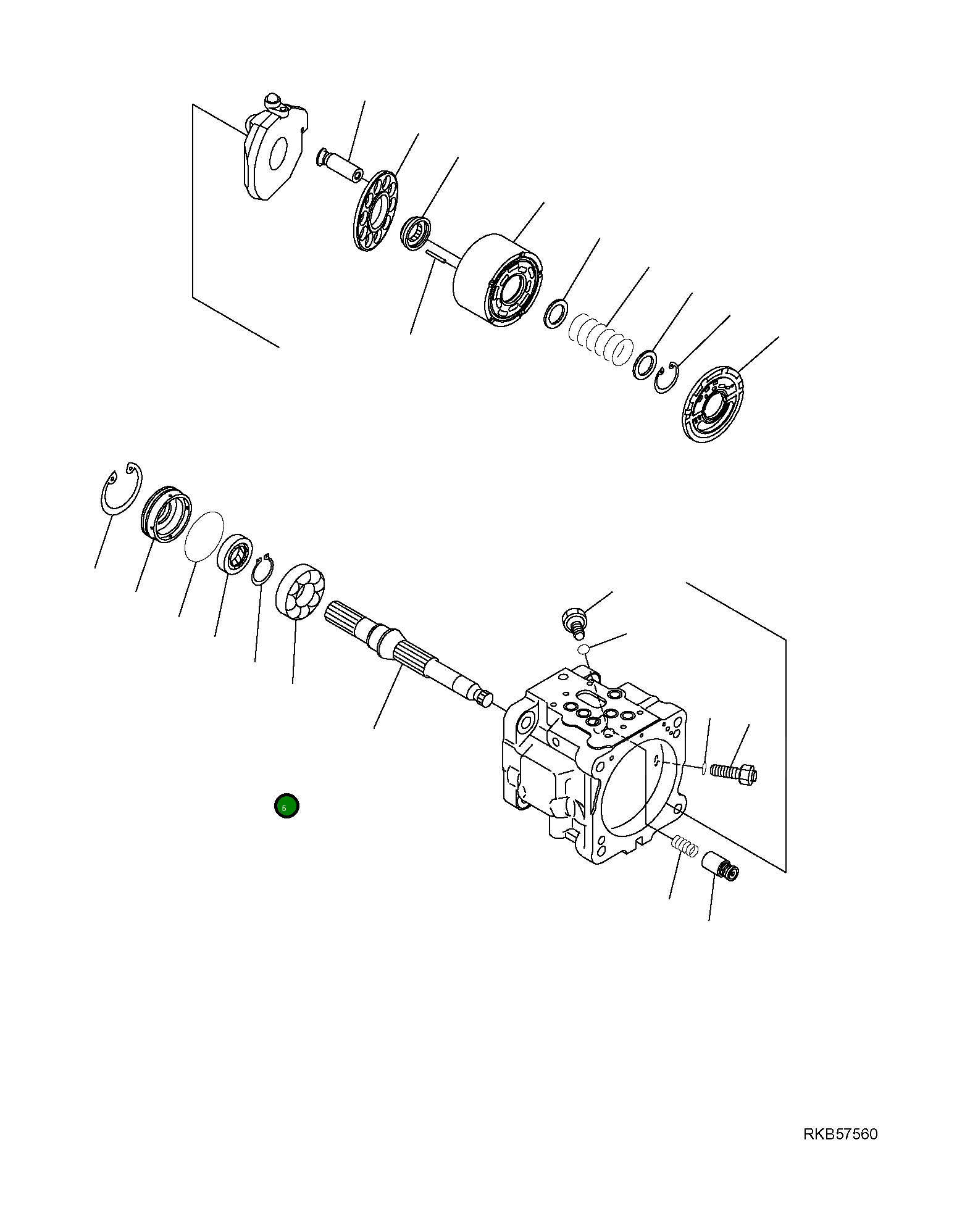 5

RKB57560