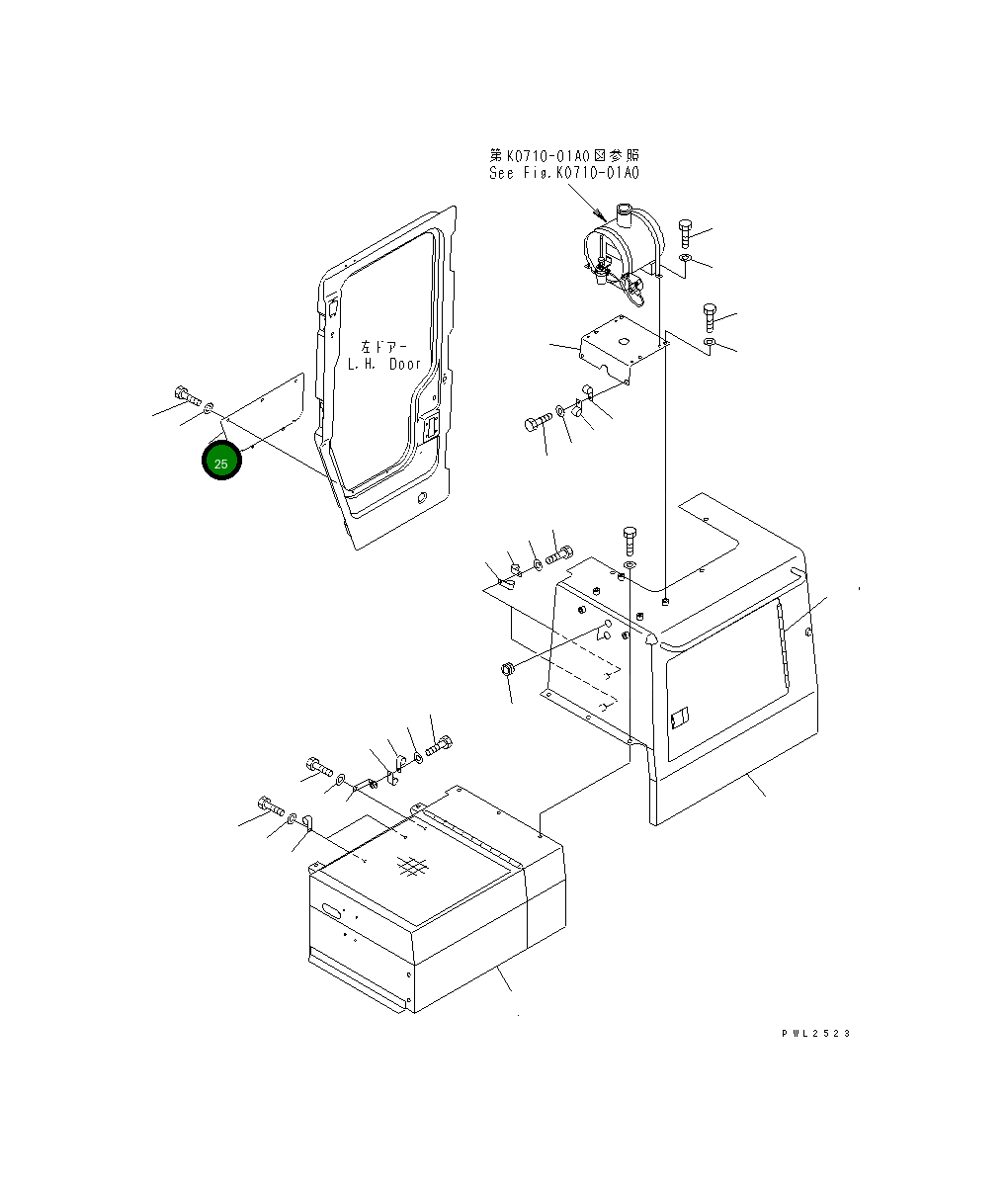 第K0710-01A0図参照
See Fig.K0710-01A0

左ドアー
L.H. Door

25

PWL2523