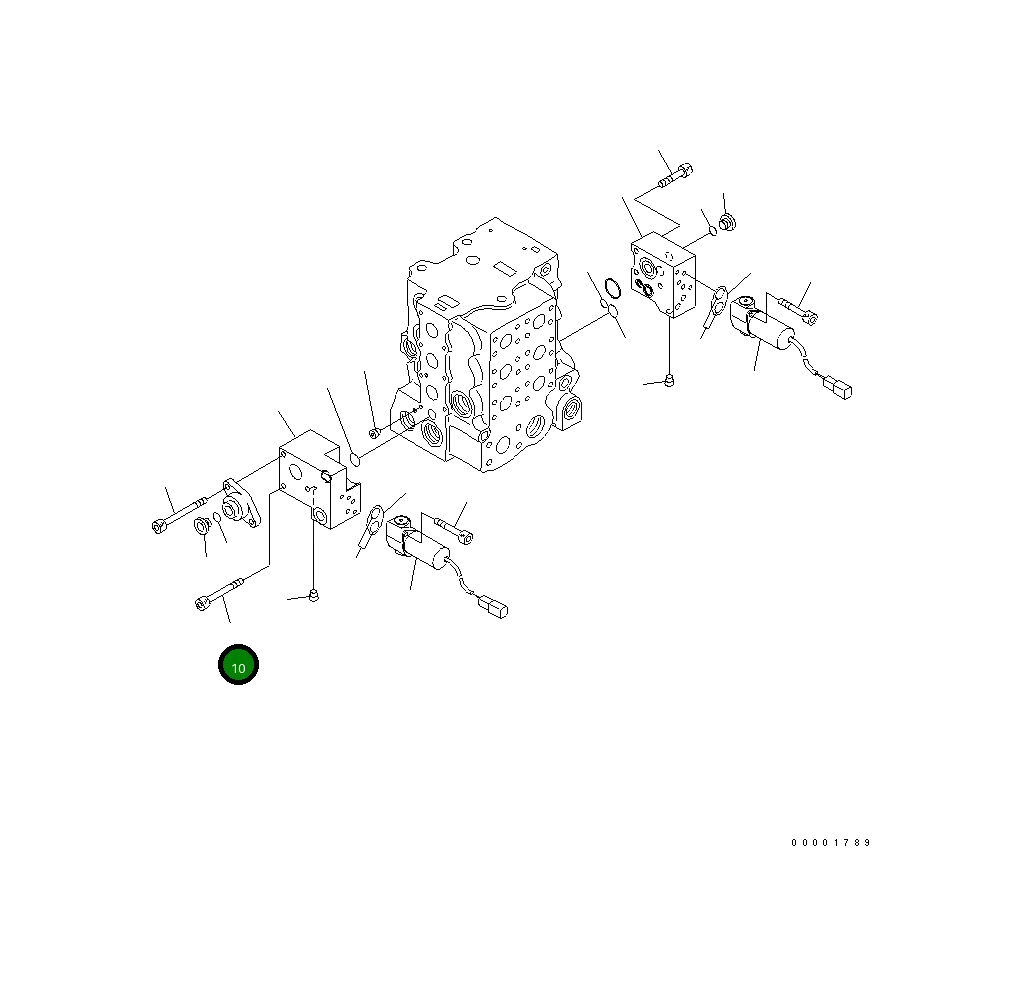 10

00001789