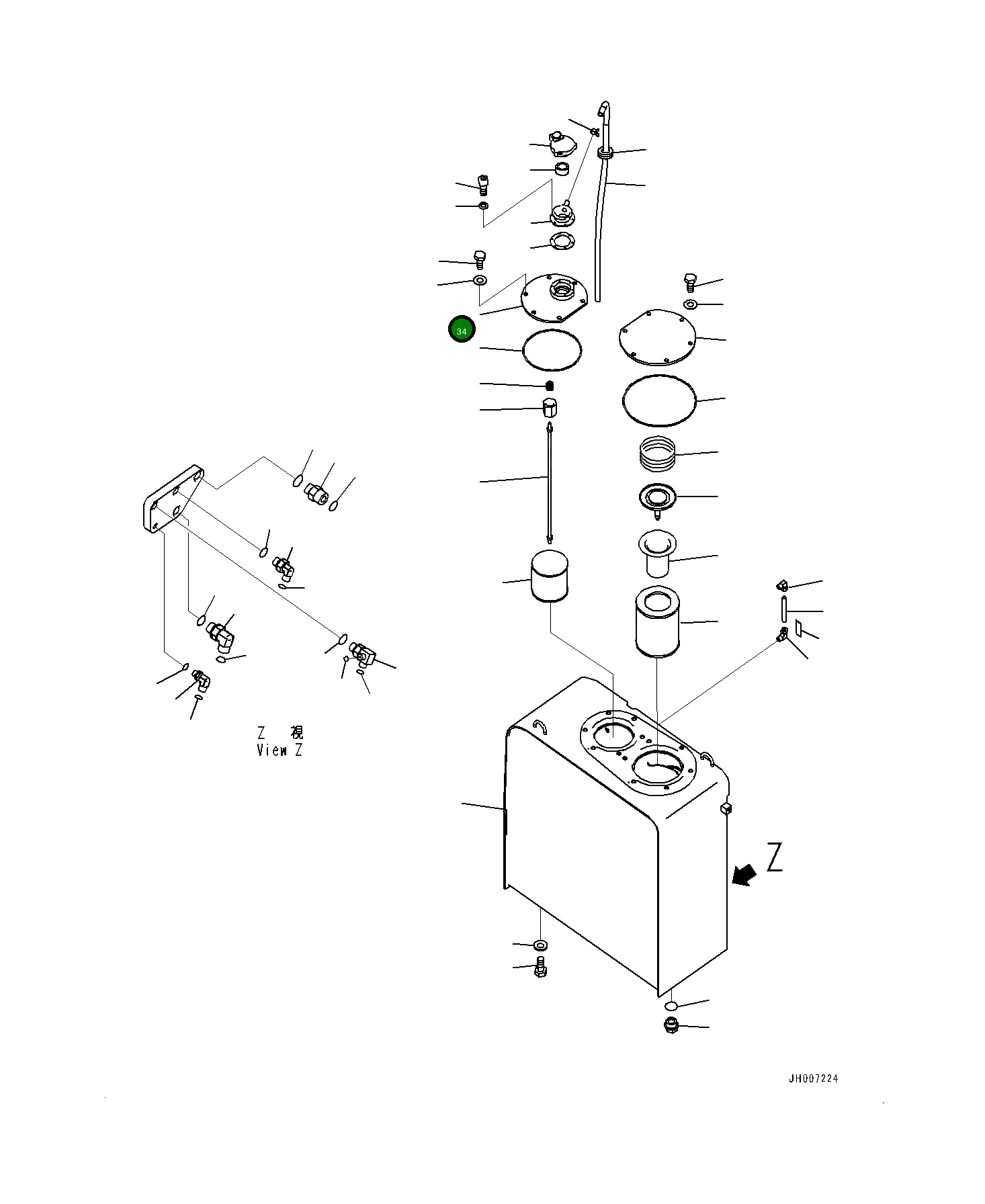 34

Z 視
View Z

Z

JH007224