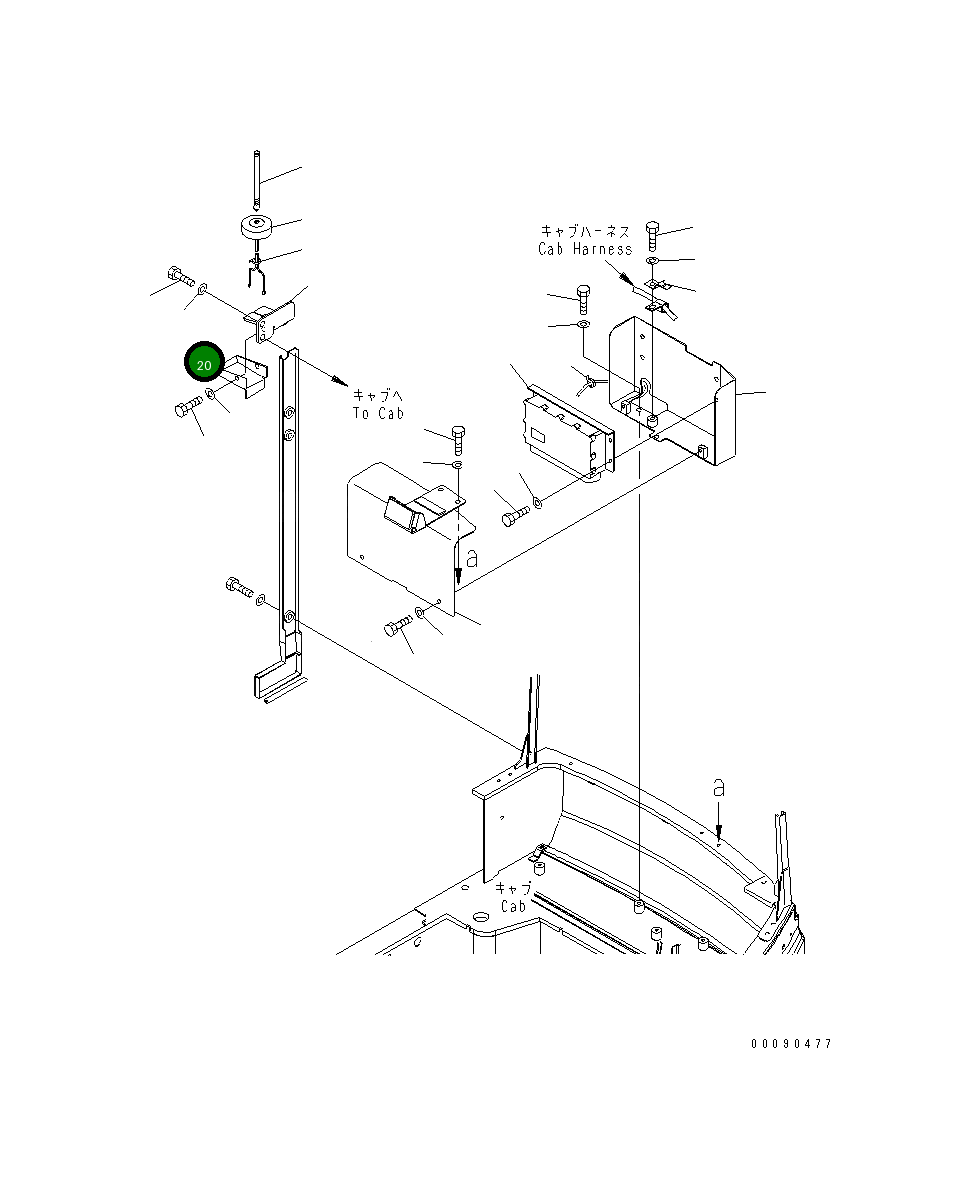 キャブハーネス
Cab Harness

20

キャブへ
To Cab

a

a

キャブ
Cab

00090477