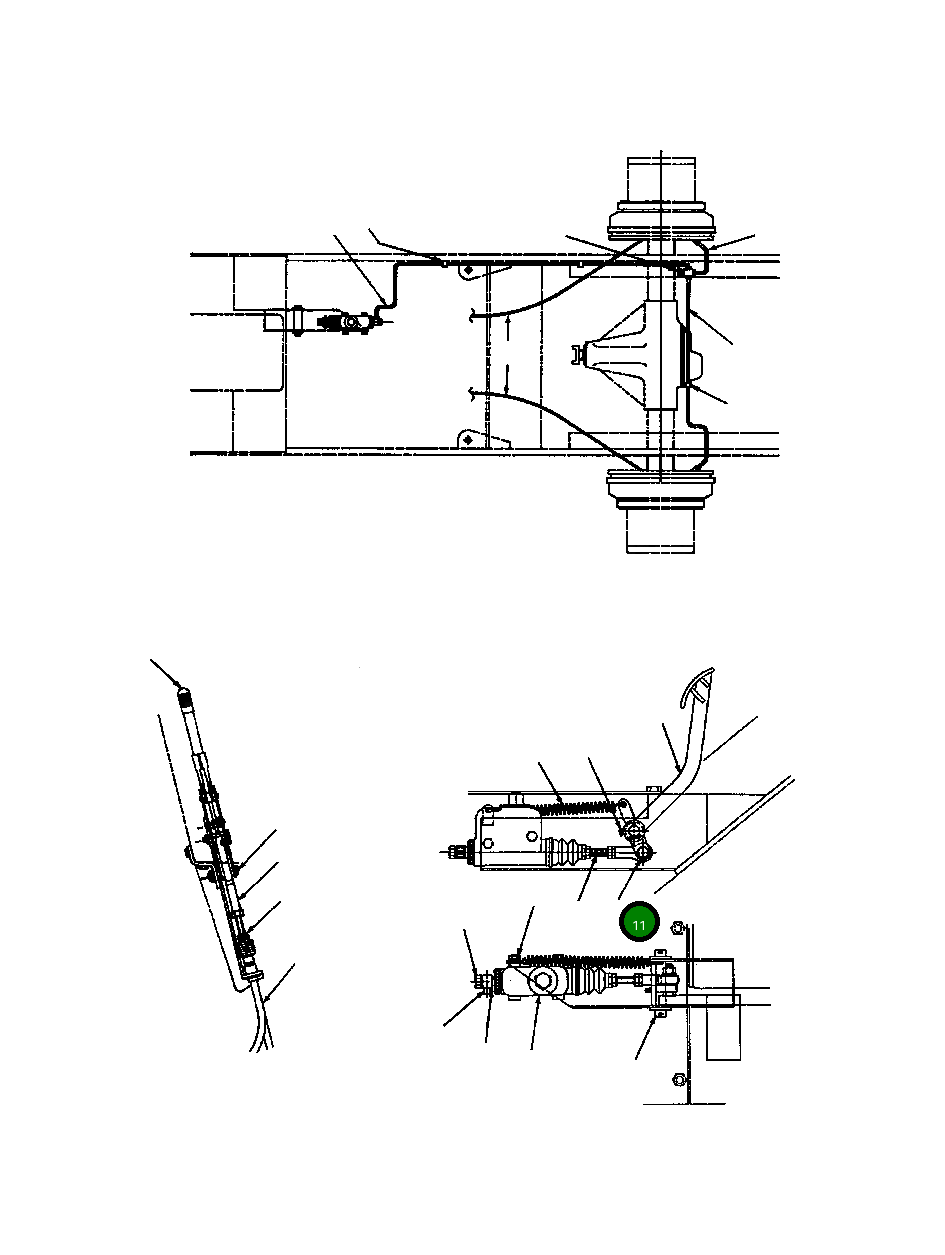 11