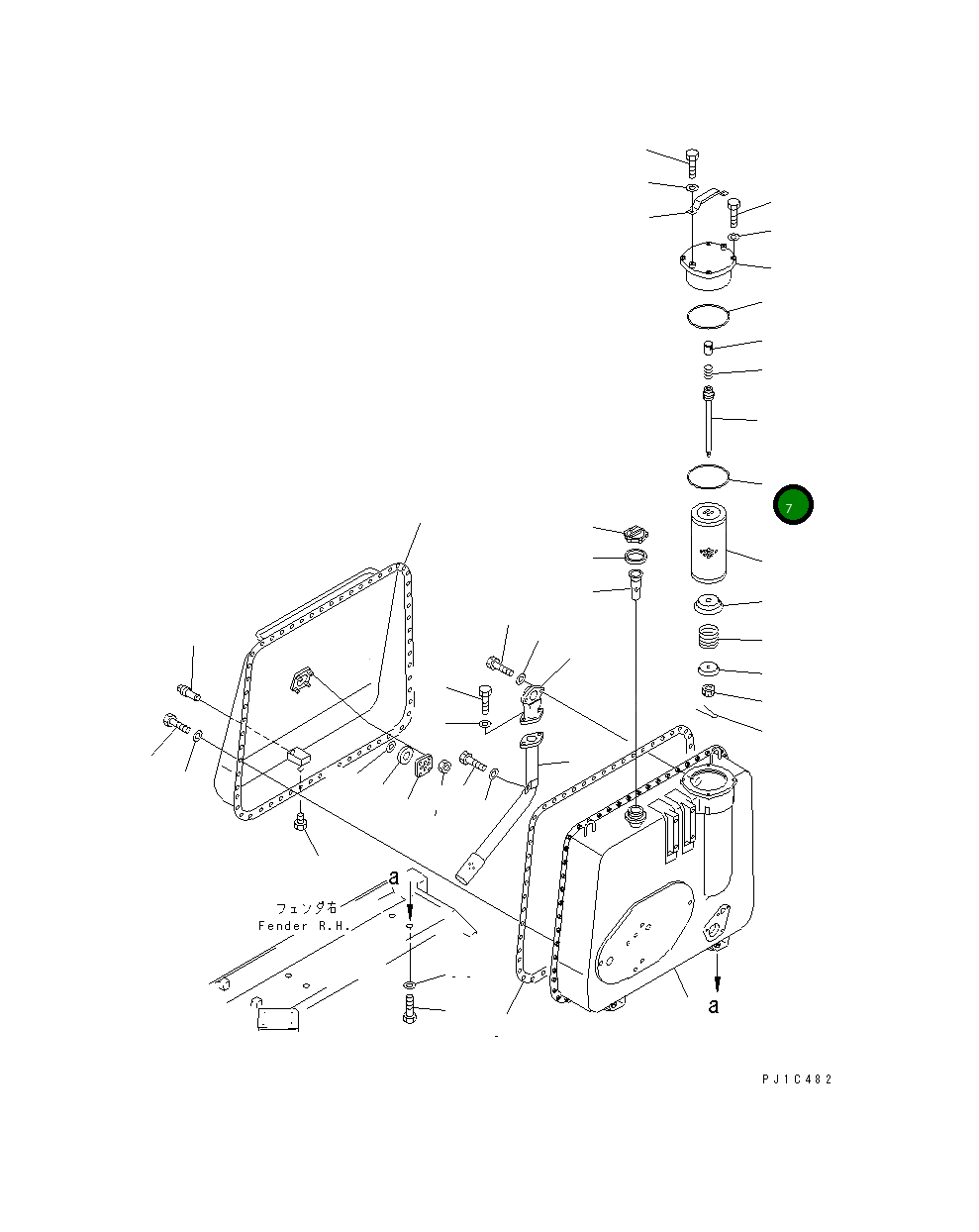 7

a

フェンダ右
Fender R.H.

a

PJ1C482