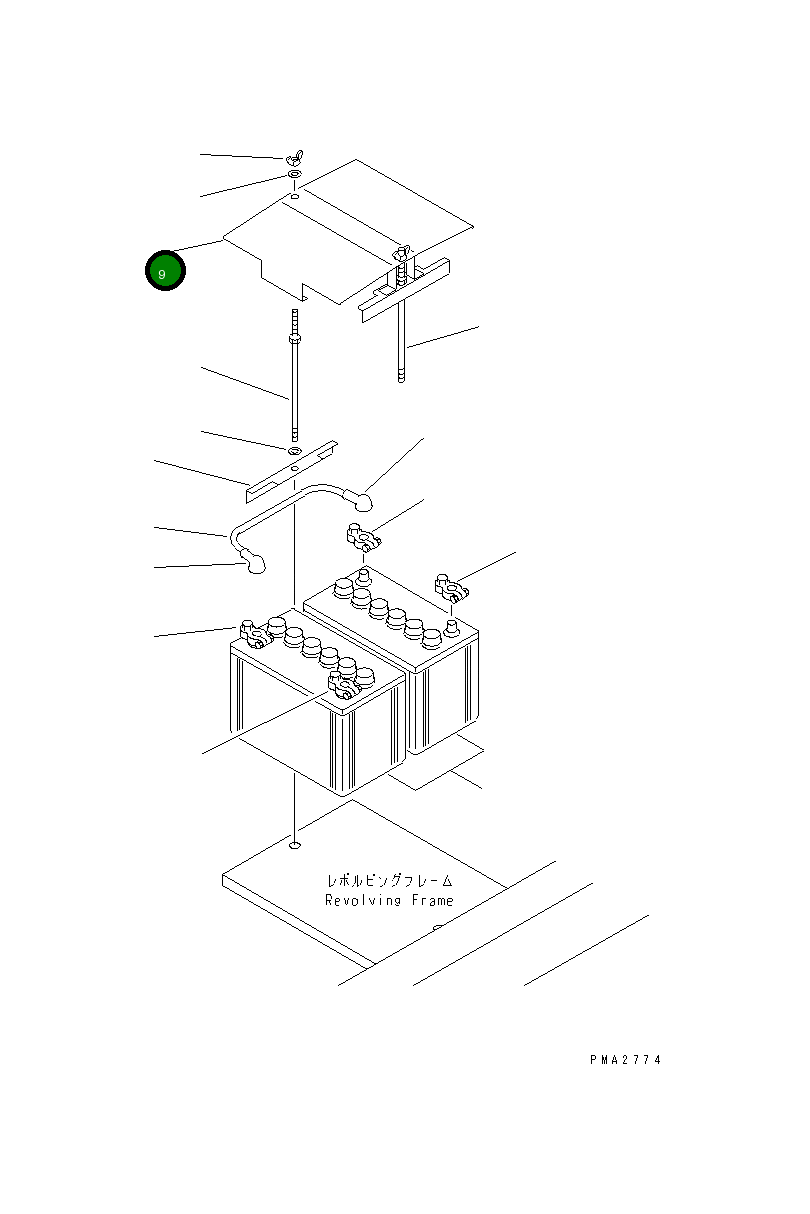 9

レボルビングフレーム
Revolving Frame

PMA2774