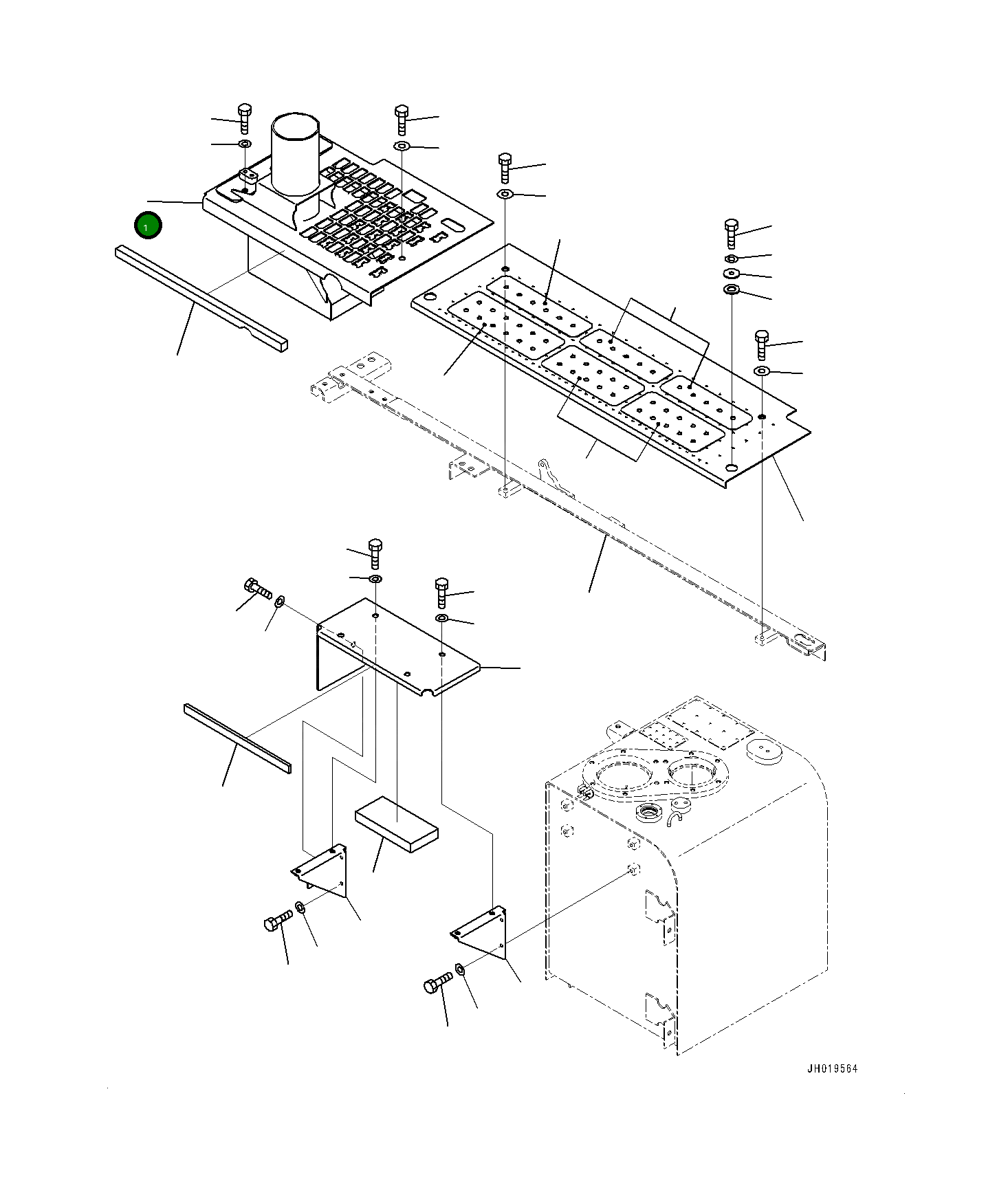 1

JH019564