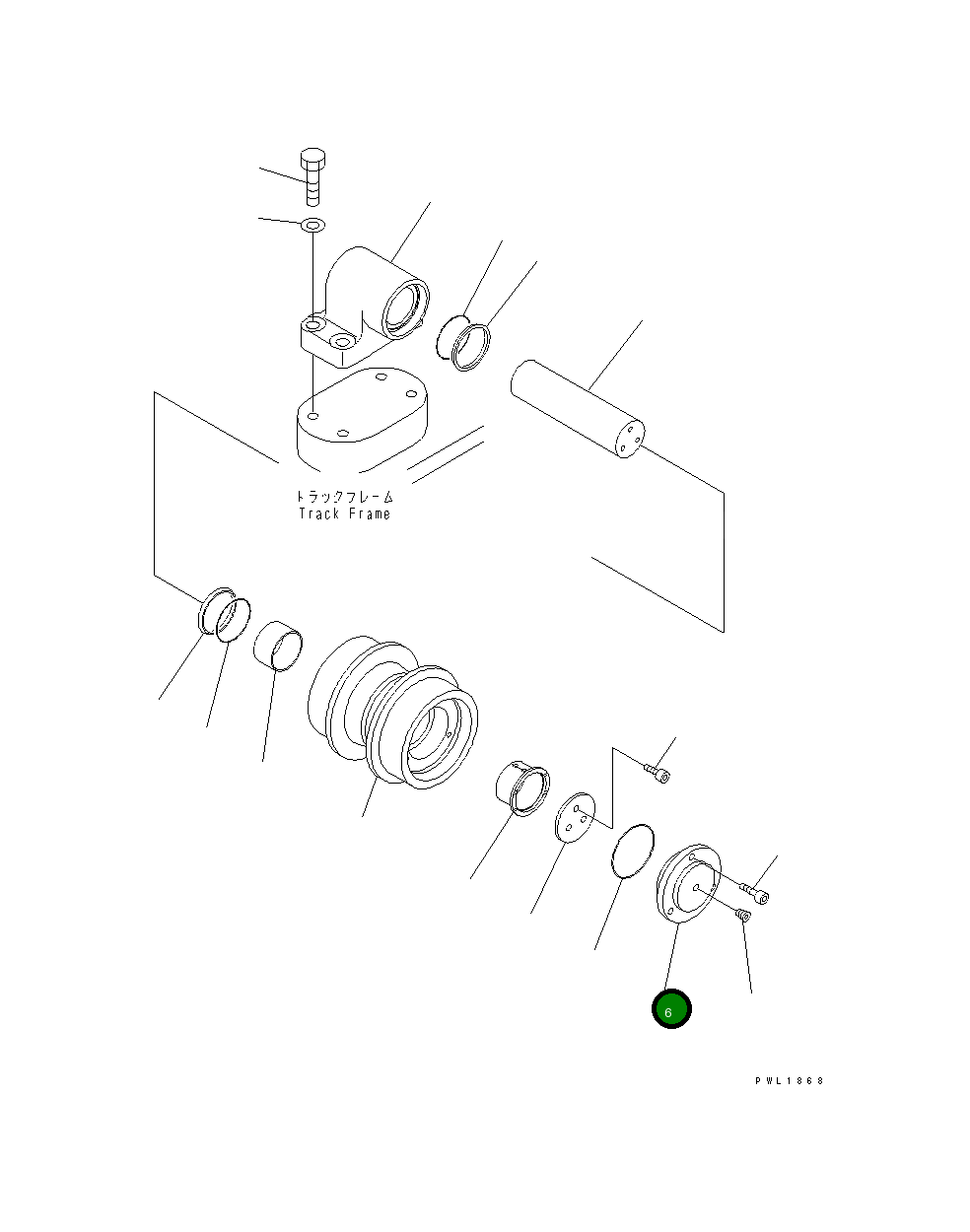 トラックフレーム
Track Frame

6

PWL1868