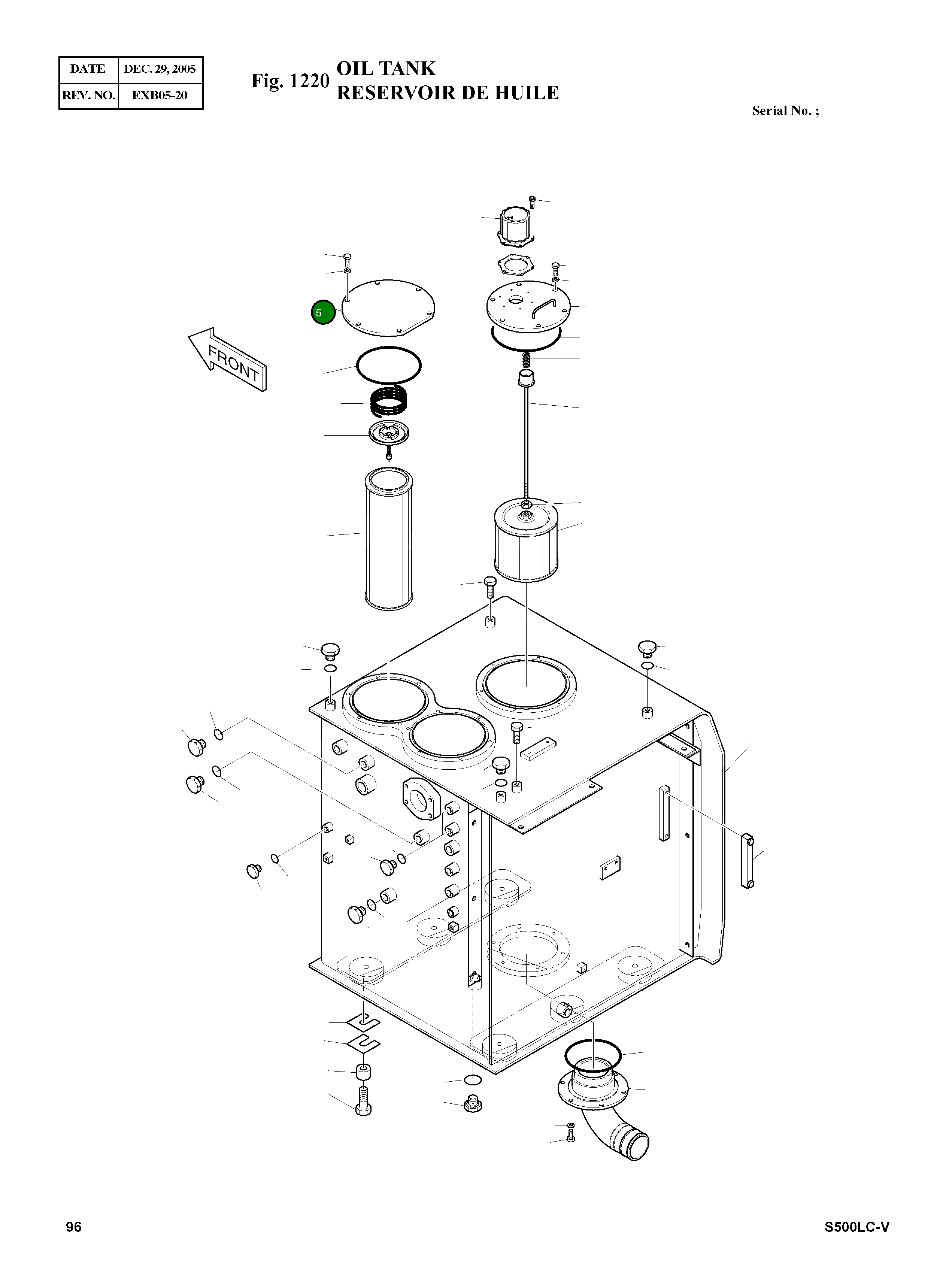 | DATE | DEC. 29, 2005 |
|---|---|
| REV. NO. | EXB05-20 |

Fig. 1220 OIL TANK
RESERVOIR DE HUILE

Serial No. ;

5

FRONT

96

S500LC-V