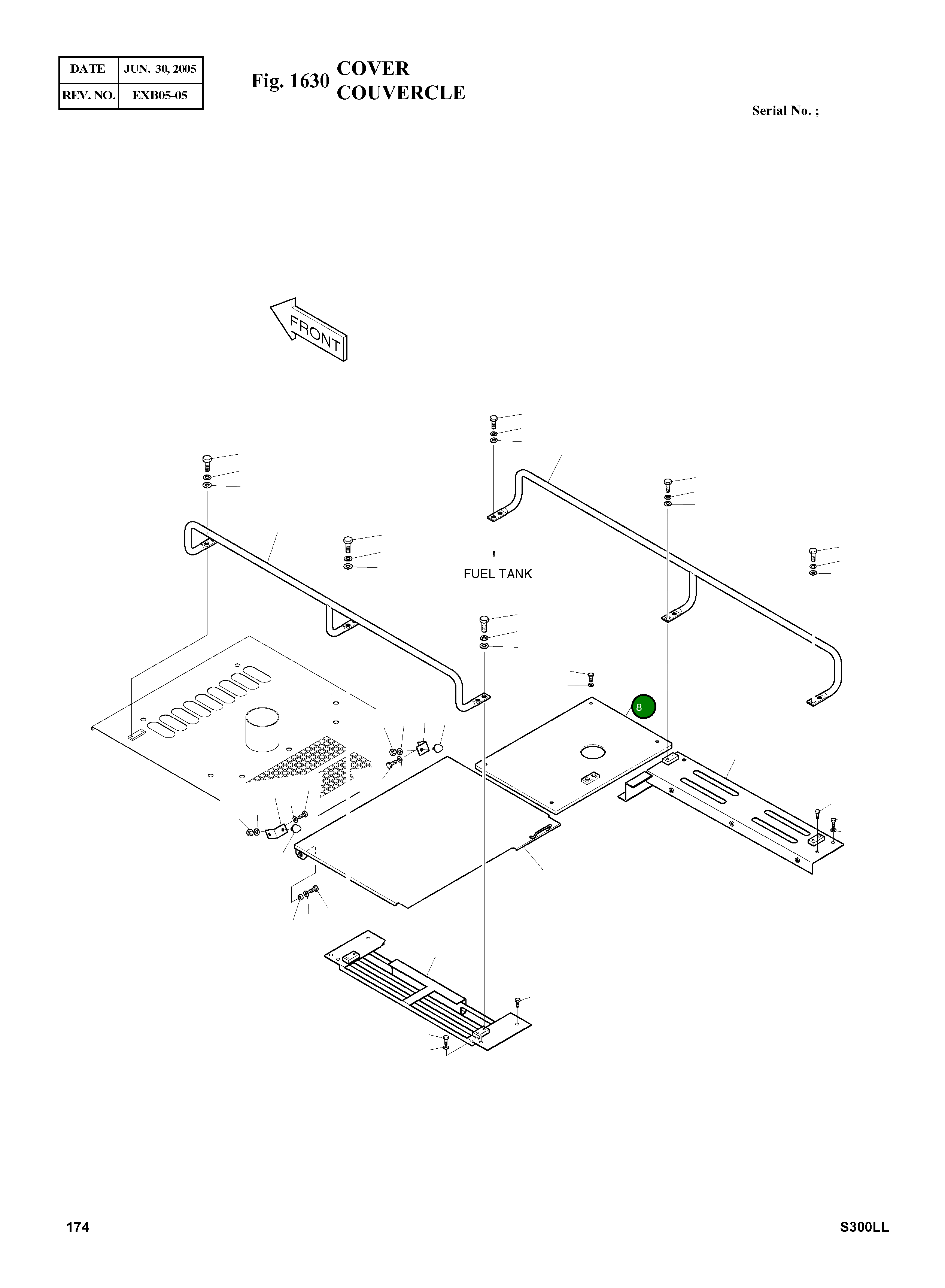 | DATE | JUN. 30, 2005 |
|---|---|
| REV. NO. | EXB05-05 |

Fig. 1630 COVER
COUVERCLE

Serial No. ;

FRONT

FUEL TANK

8

174

S300LL