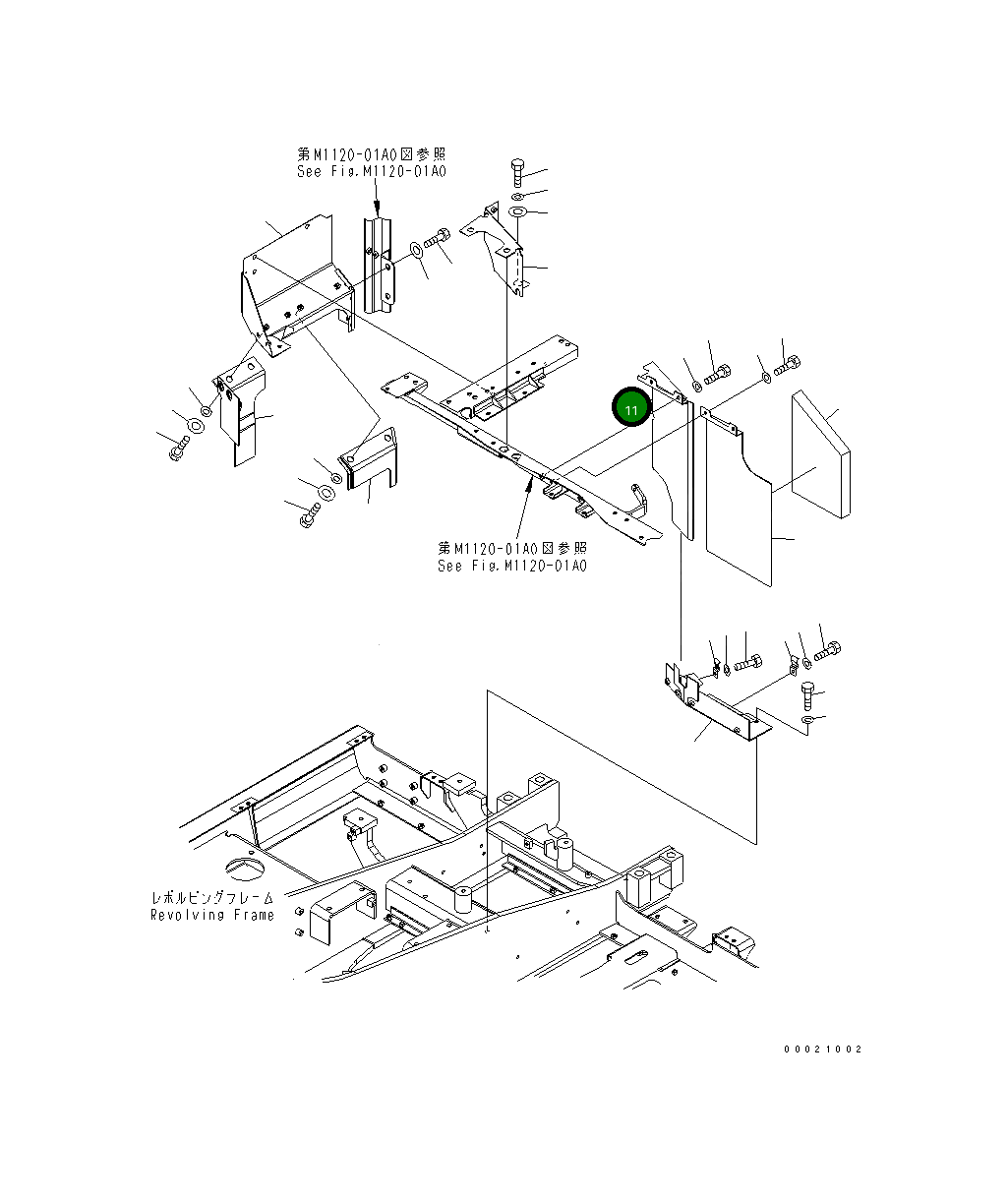 第M1120-01A0図参照
See Fig.M1120-01A0

11

第M1120-01A0図参照
See Fig.M1120-01A0

レボルビングフレーム
Revolving Frame

00021002