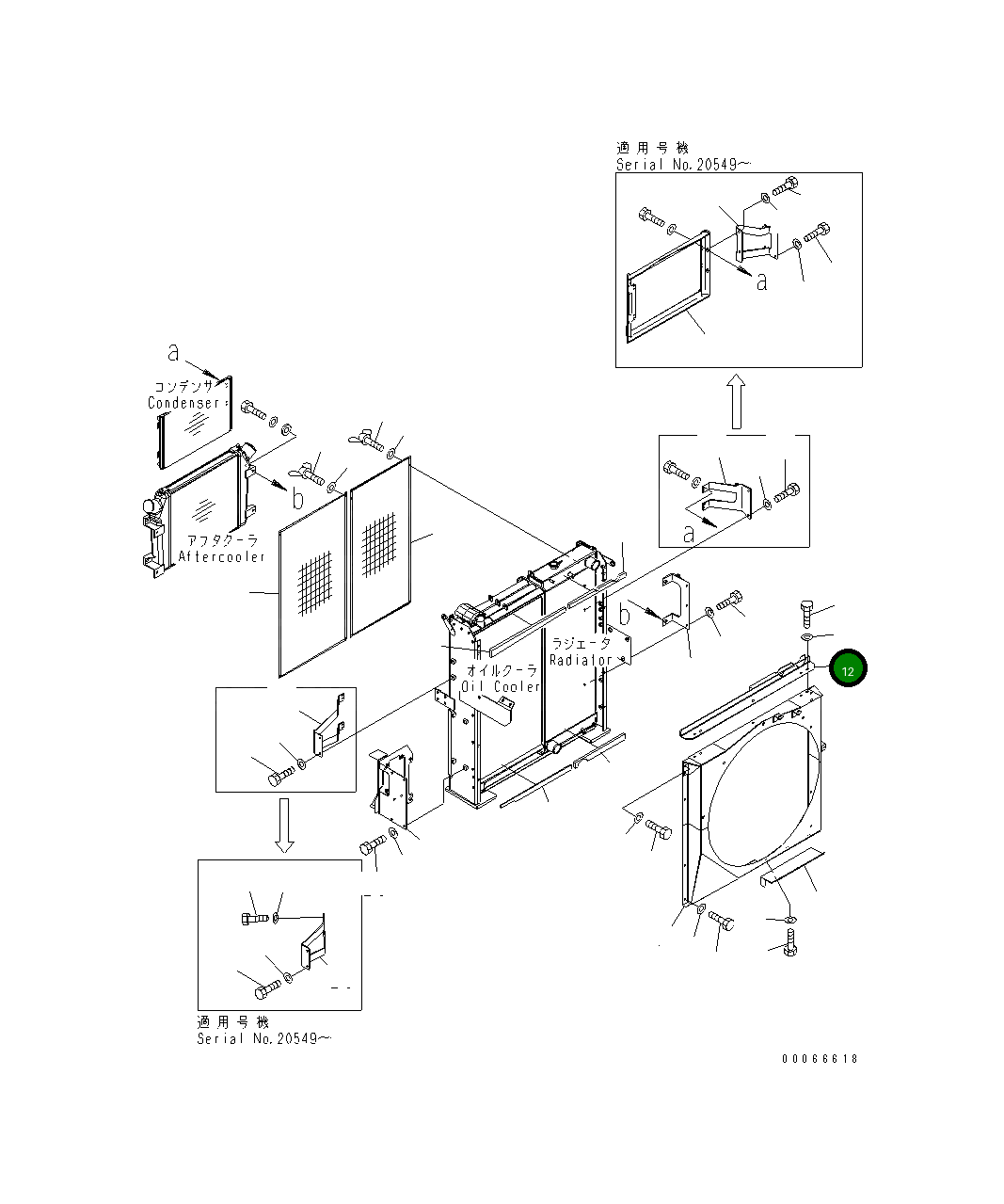 適用号機
Serial No.20549~

a

a
コンデンサ
Condenser

b

アフタクーラ
Aftercooler

a

b

ラジエータ
Radiator

オイルクーラ
Oil Cooler

12

適用号機
Serial No.20549~

00066618