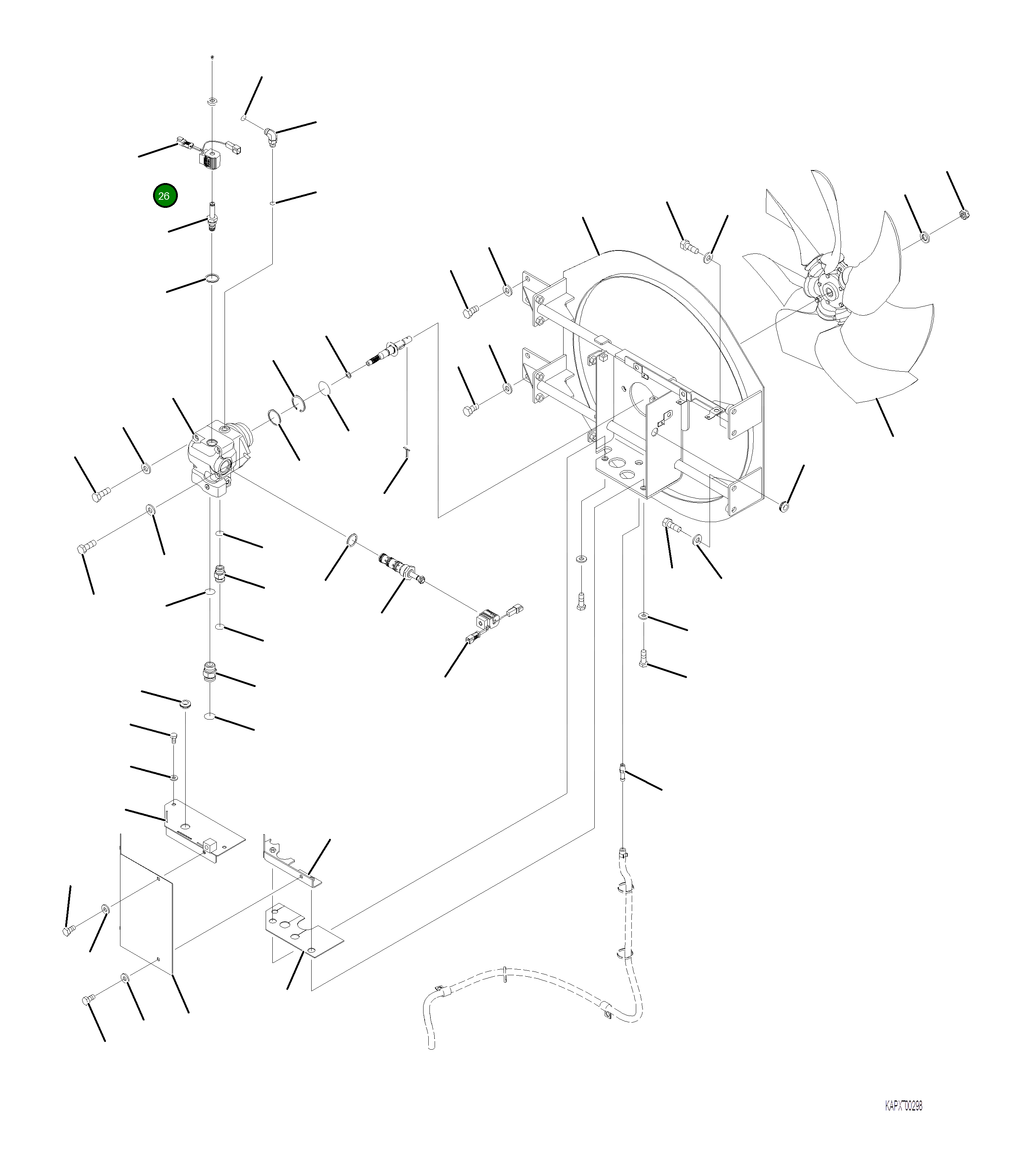 26

KAPX00298