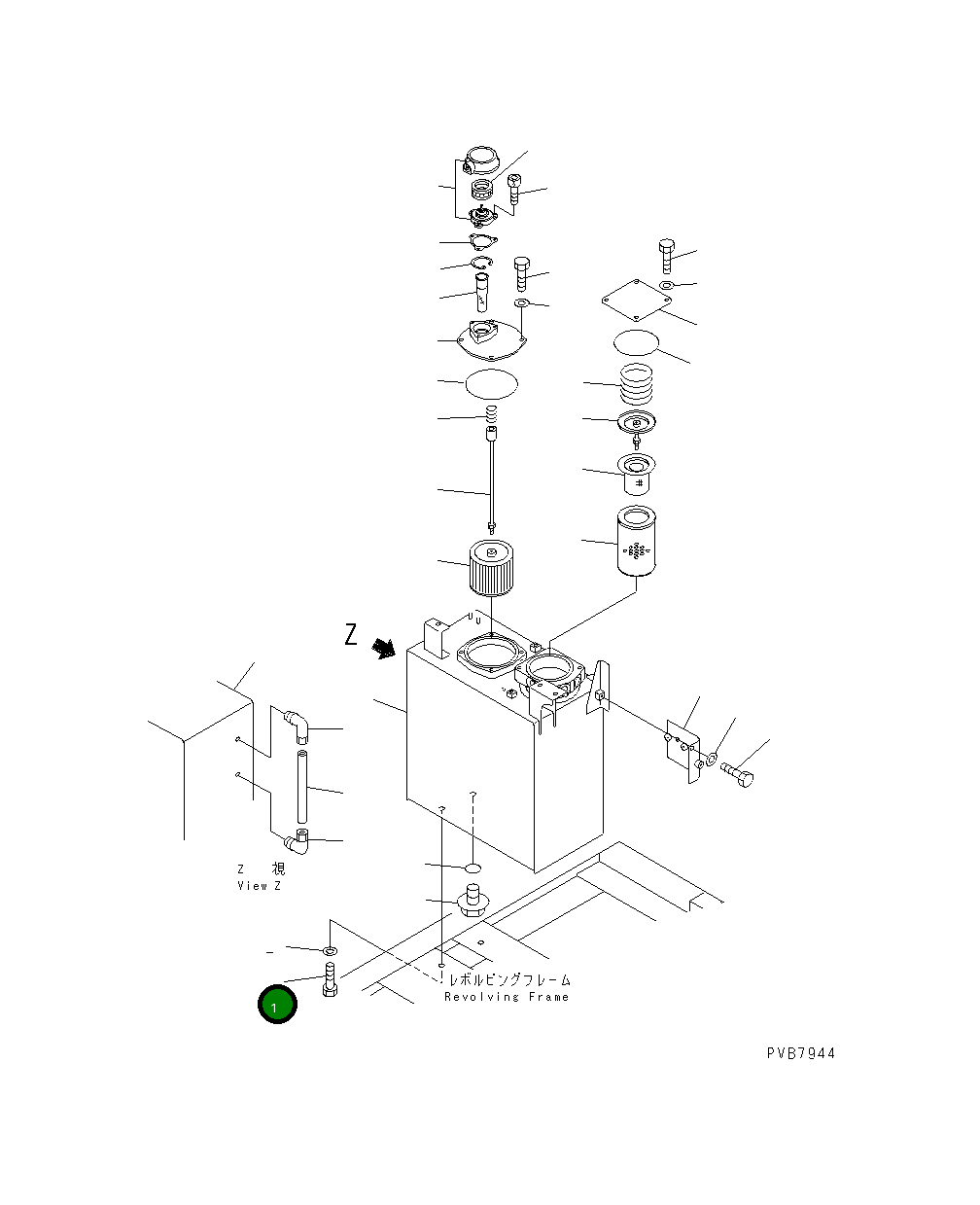 Z

Z 視
View Z

レボルビングフレーム
Revolving Frame

1

PVB7944