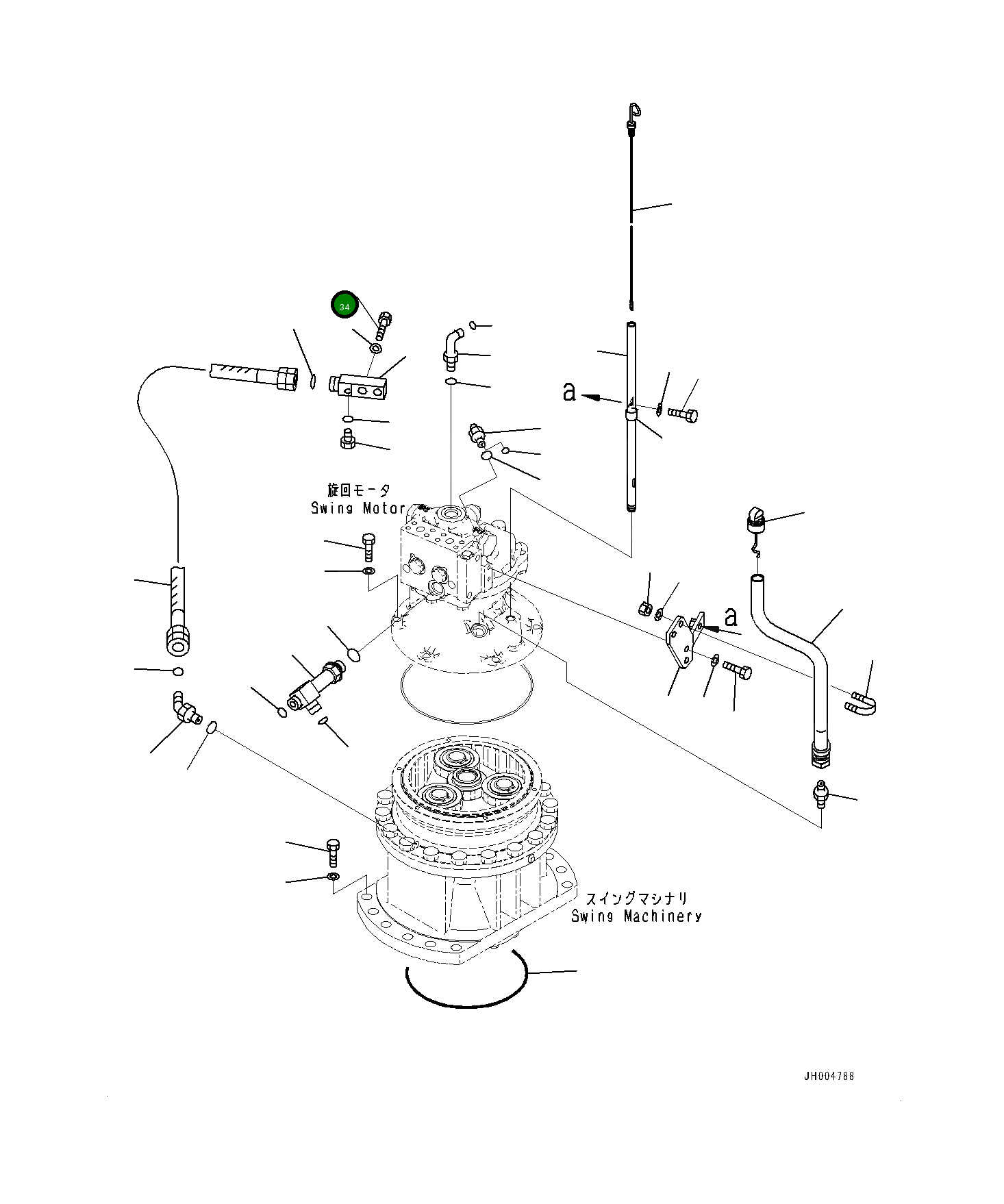 34

a

旋回モータ
Swing Motor

a

スイングマシナリ
Swing Machinery

JH004788