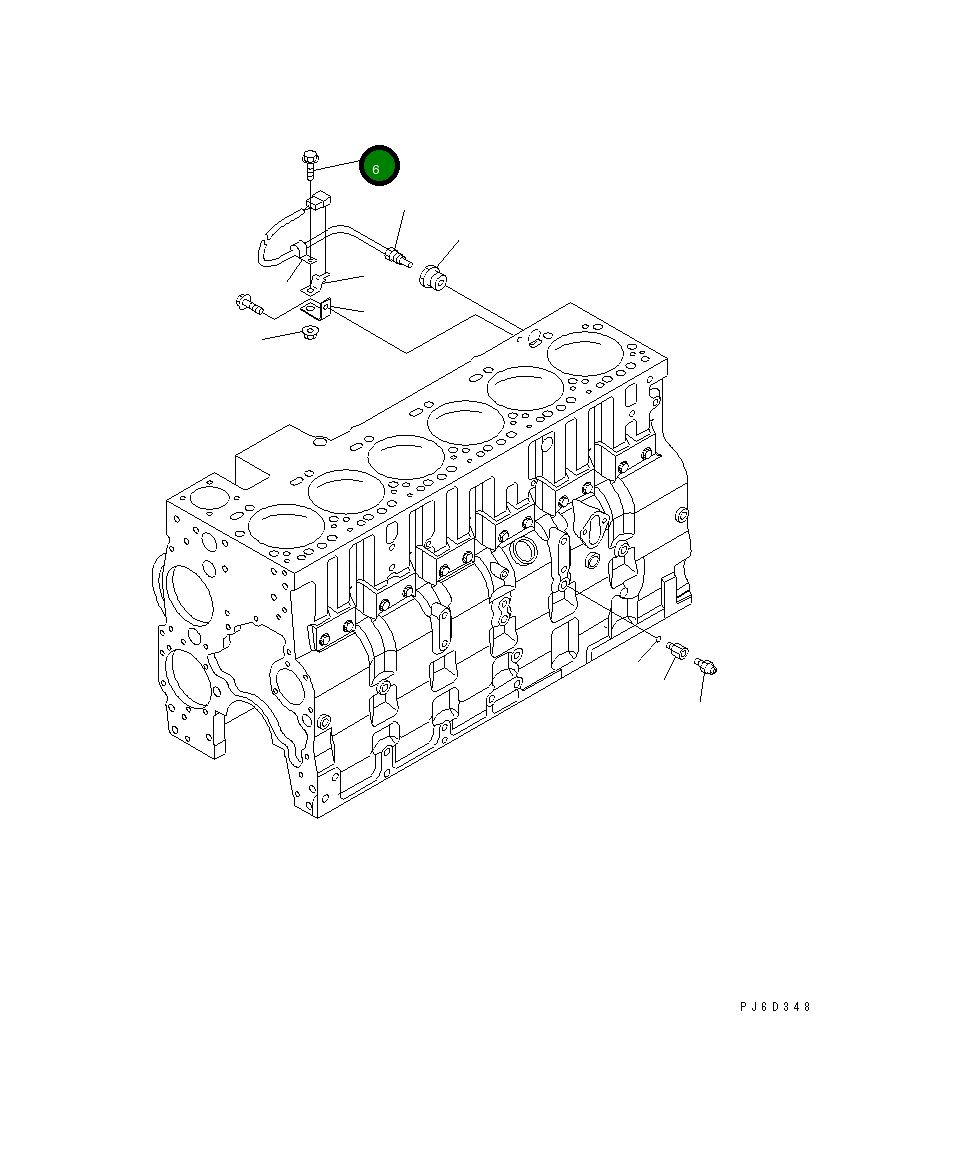 6

PJ6D348