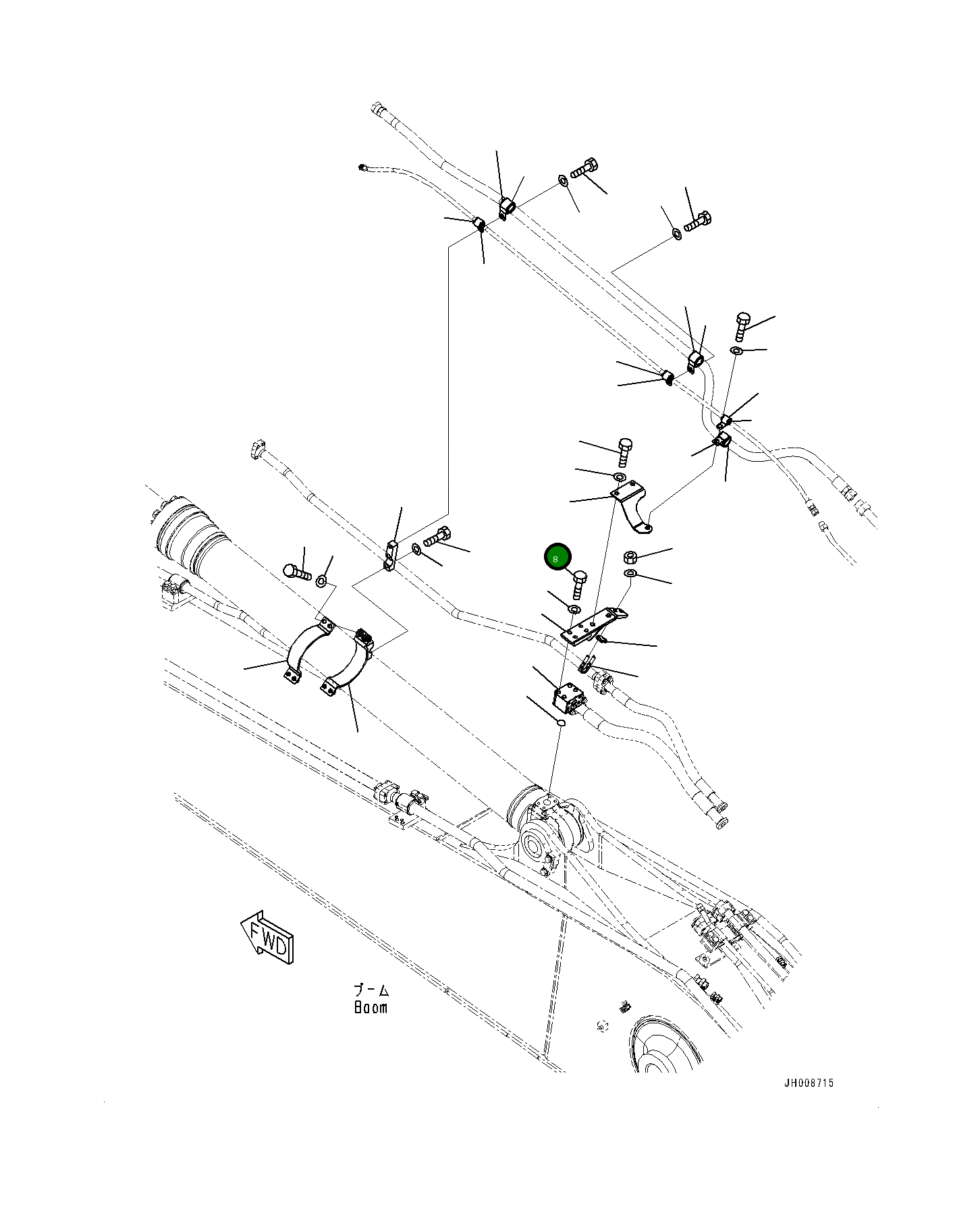 8

FWD

ブーム
Boom

JH008715