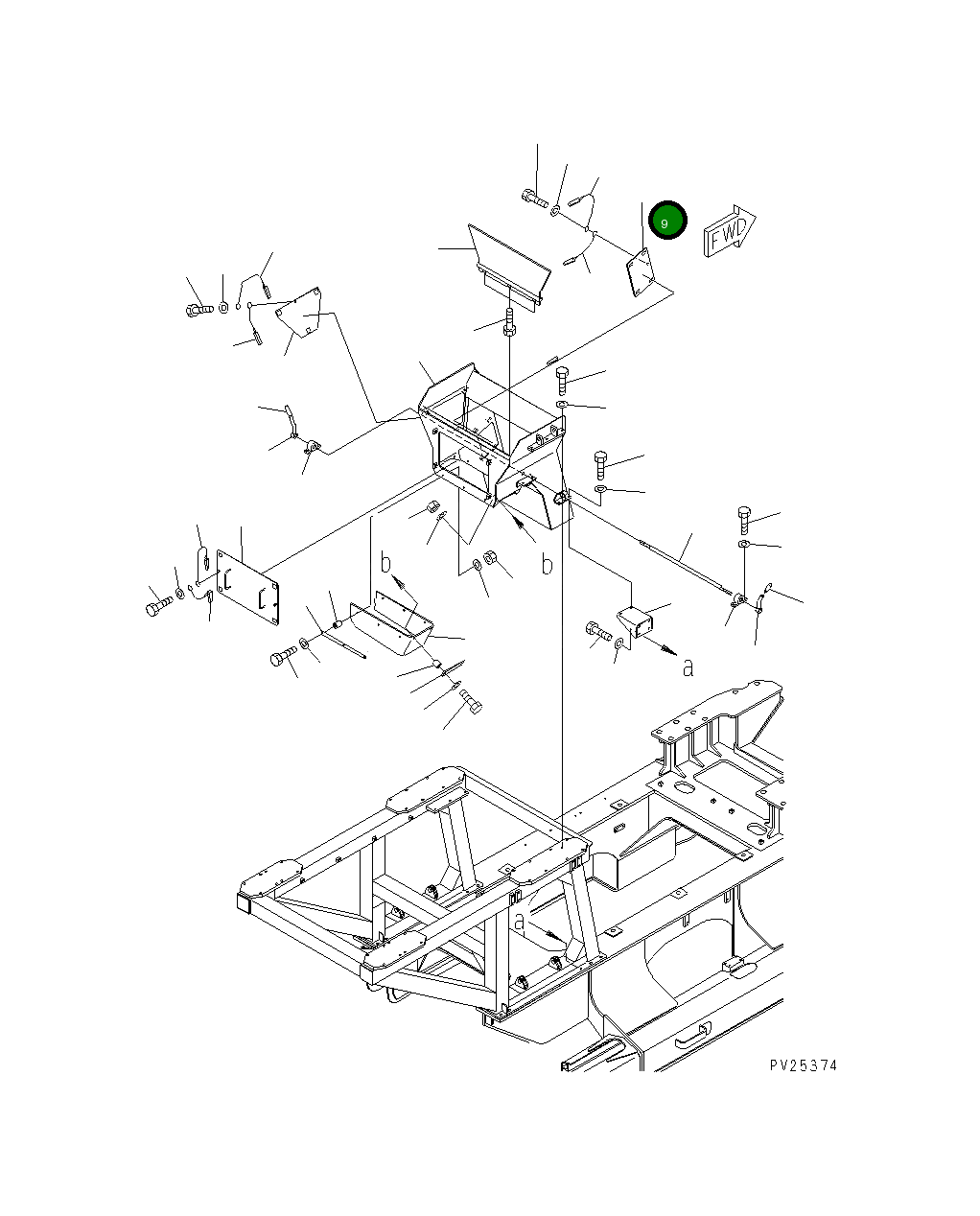 9
FWD
b
b
a
a
PV25374