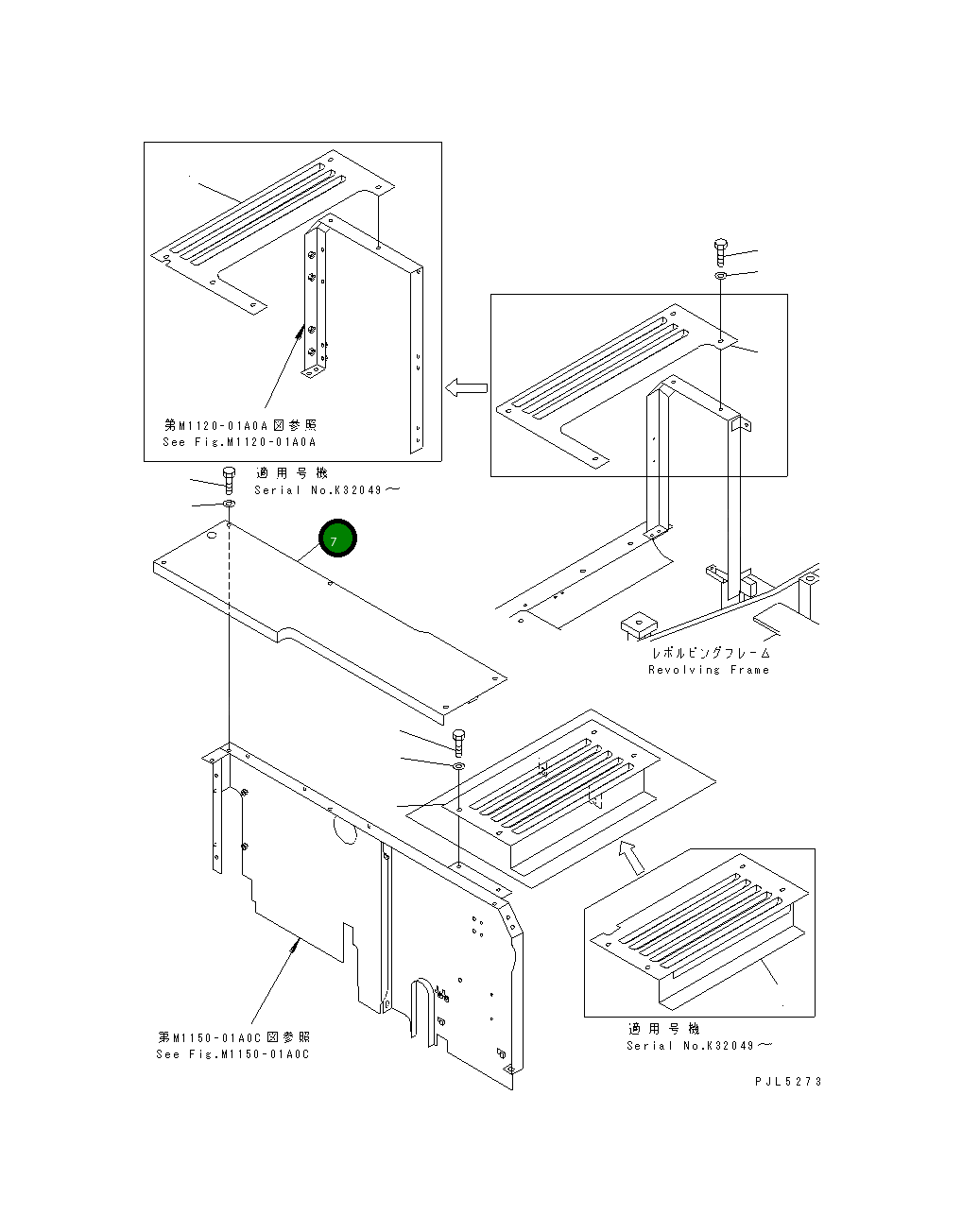 第M1120-01A0A図参照
See Fig.M1120-01A0A

適用号機
Serial No.K32049～

7

レボルビングフレーム
Revolving Frame

第M1150-01A0C図参照
See Fig.M1150-01A0C

適用号機
Serial No.K32049～

PJL5273