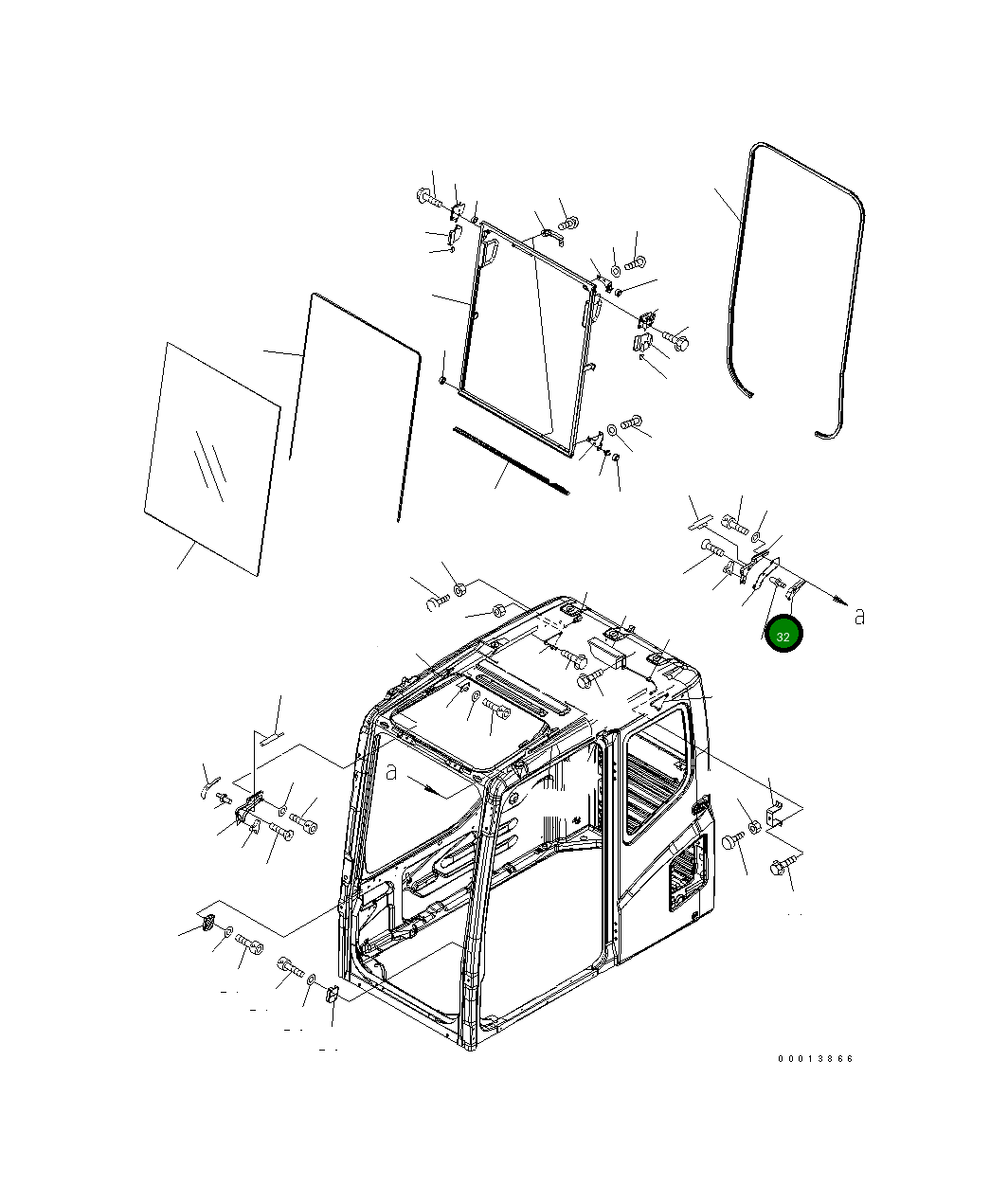 a

32

a

00013866