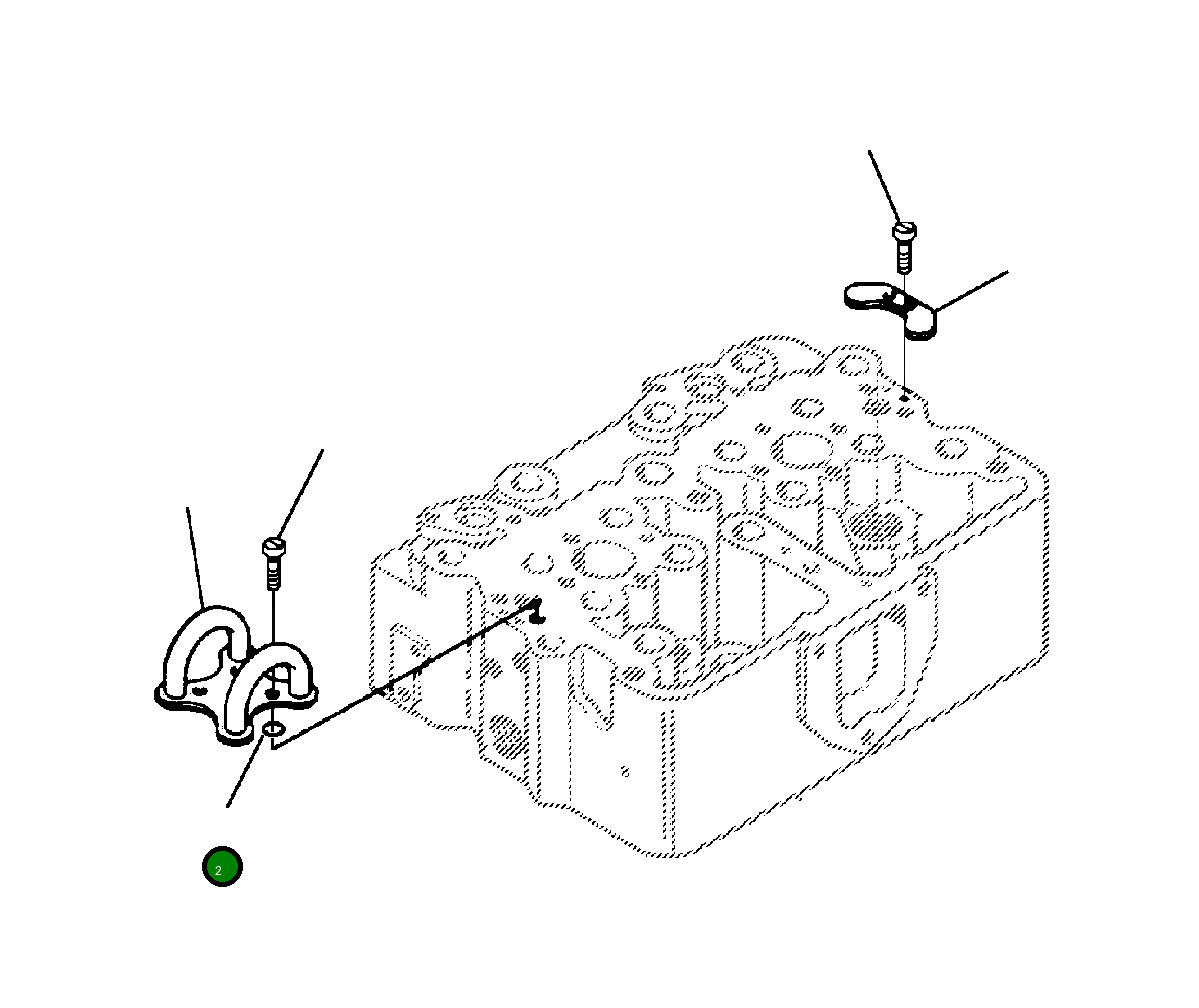 2