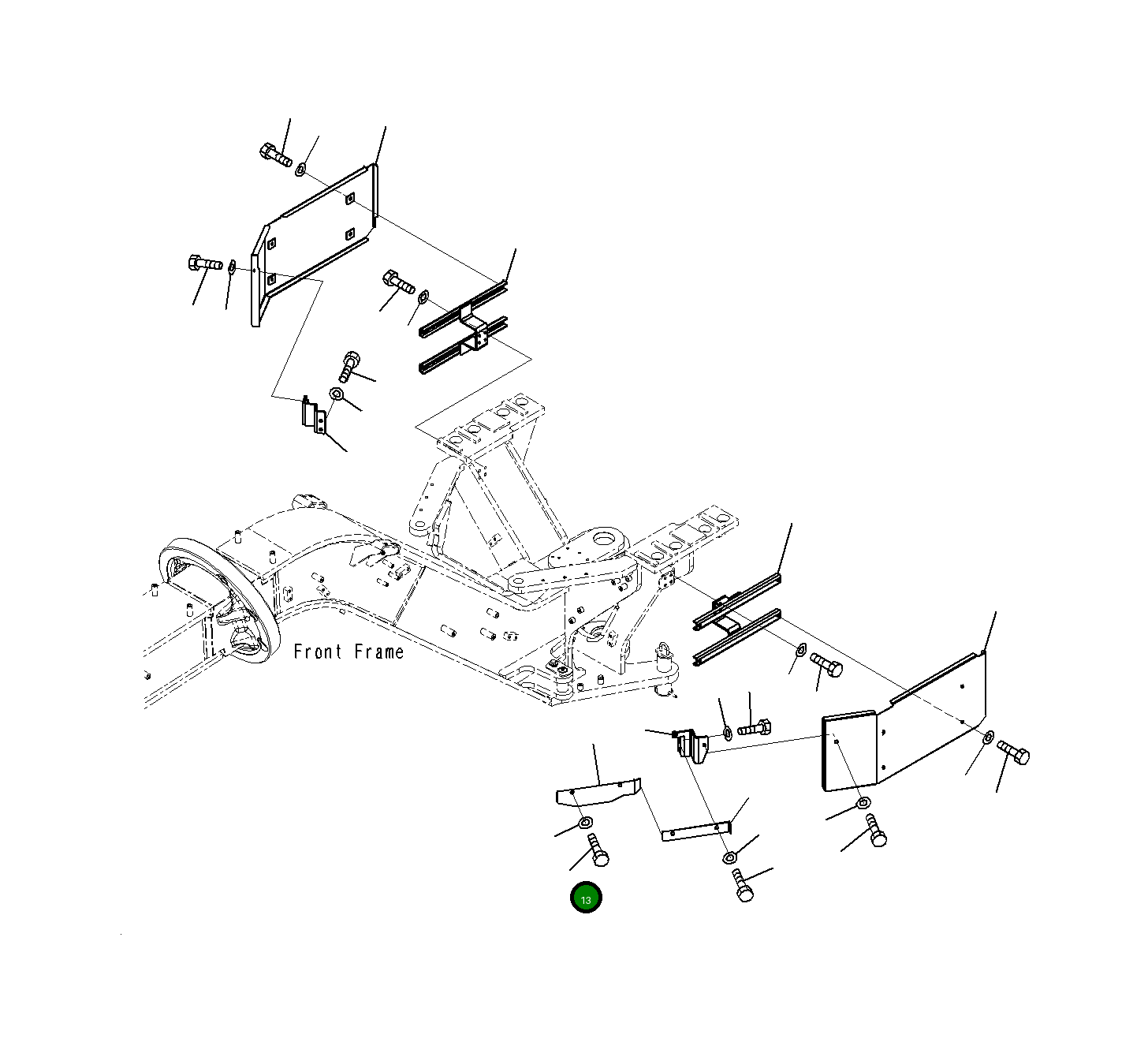 Front Frame

13