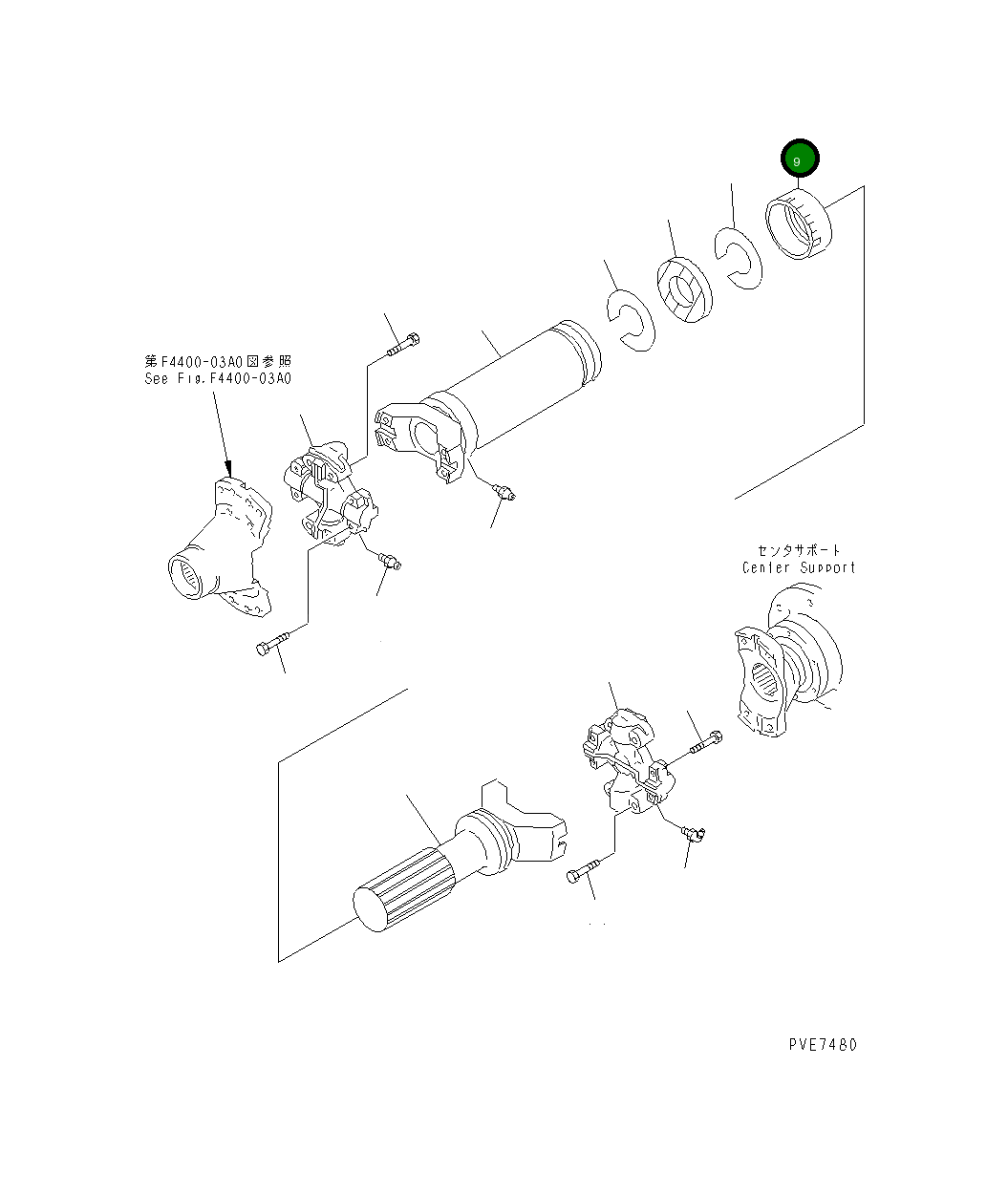 9

第F4400-03A0図参照
See Fig.F4400-03A0

センタサポート
Center Support

PVE7480