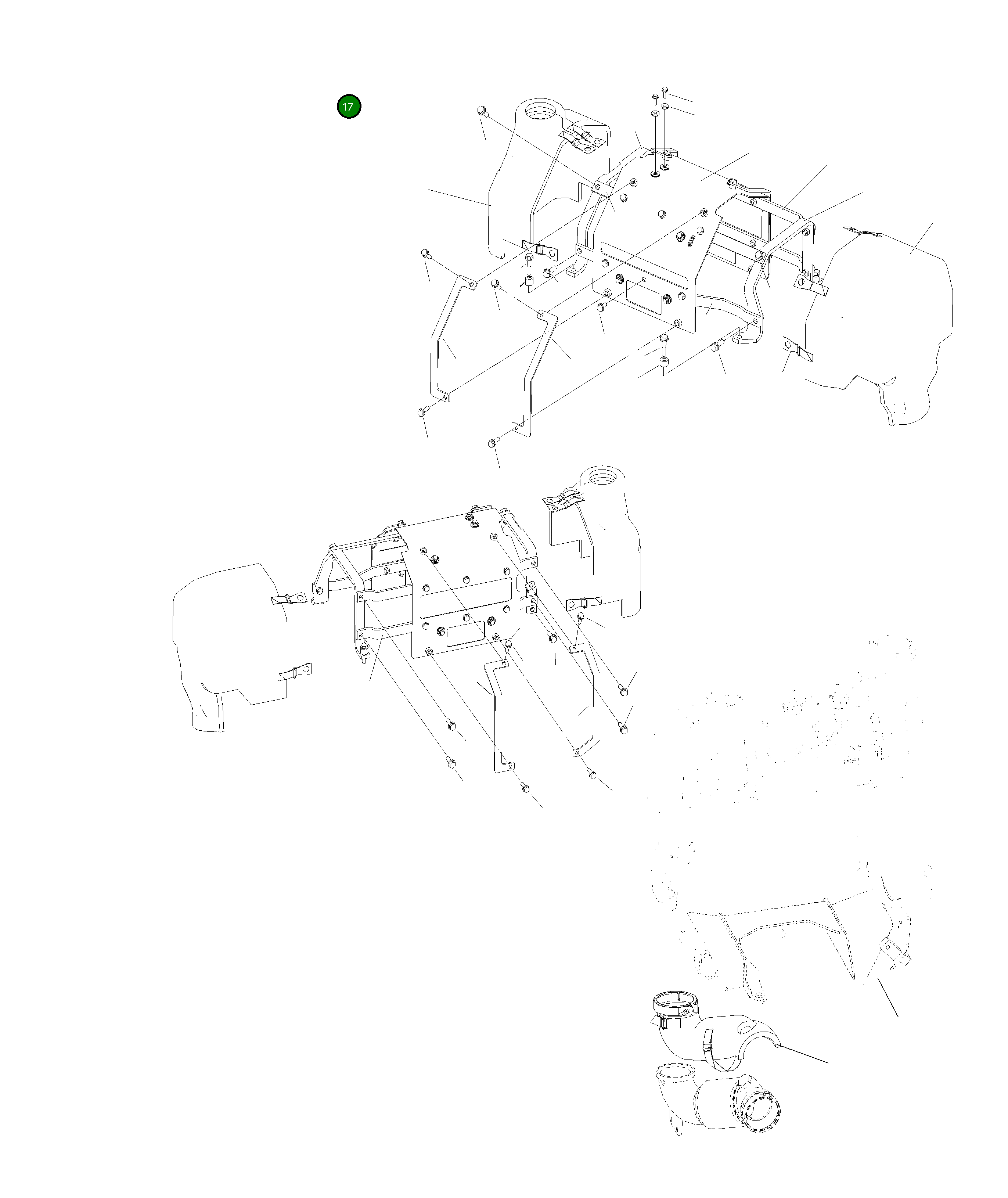 17