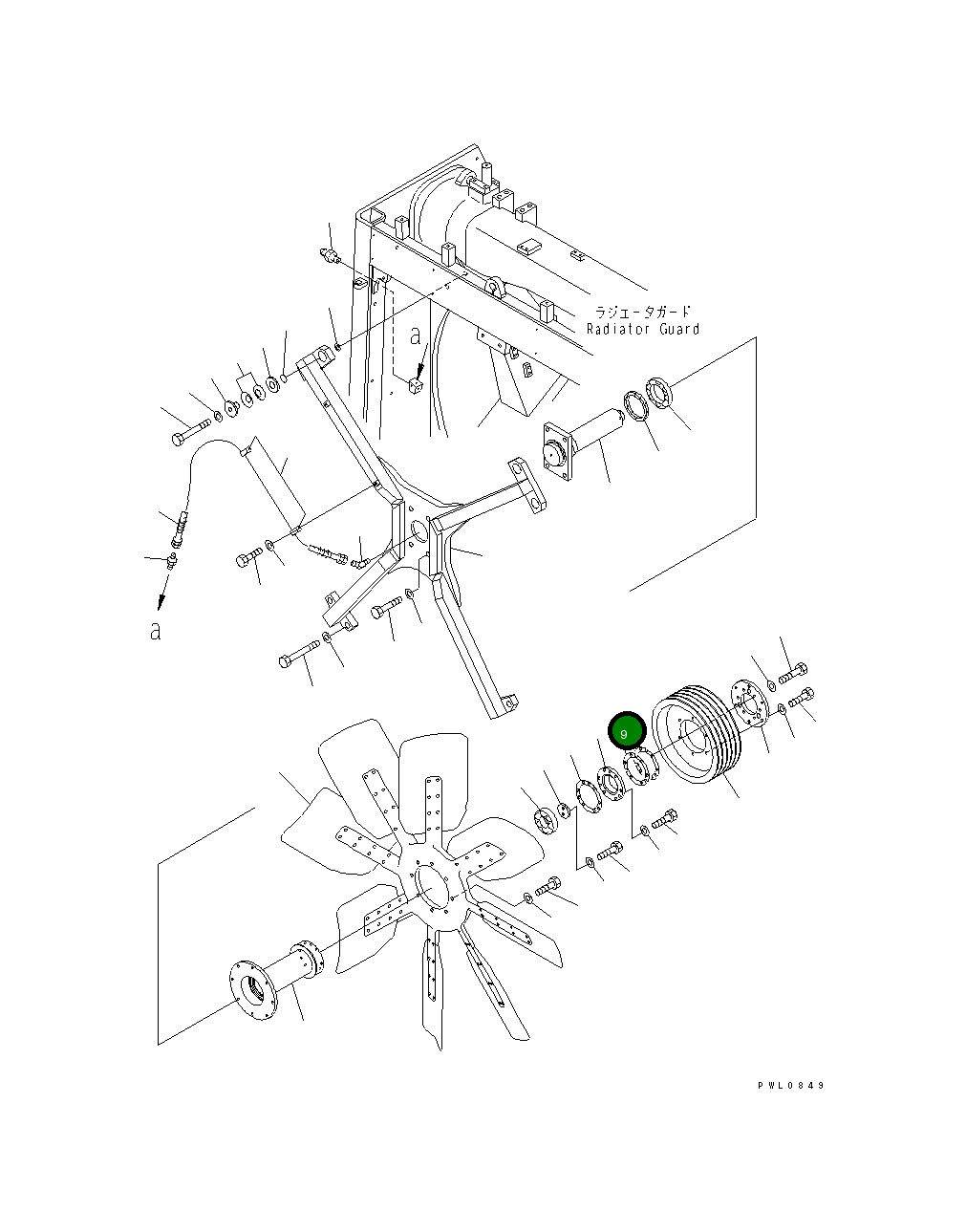 ラジエータガード
Radiator Guard

a

a

9

PWL0849