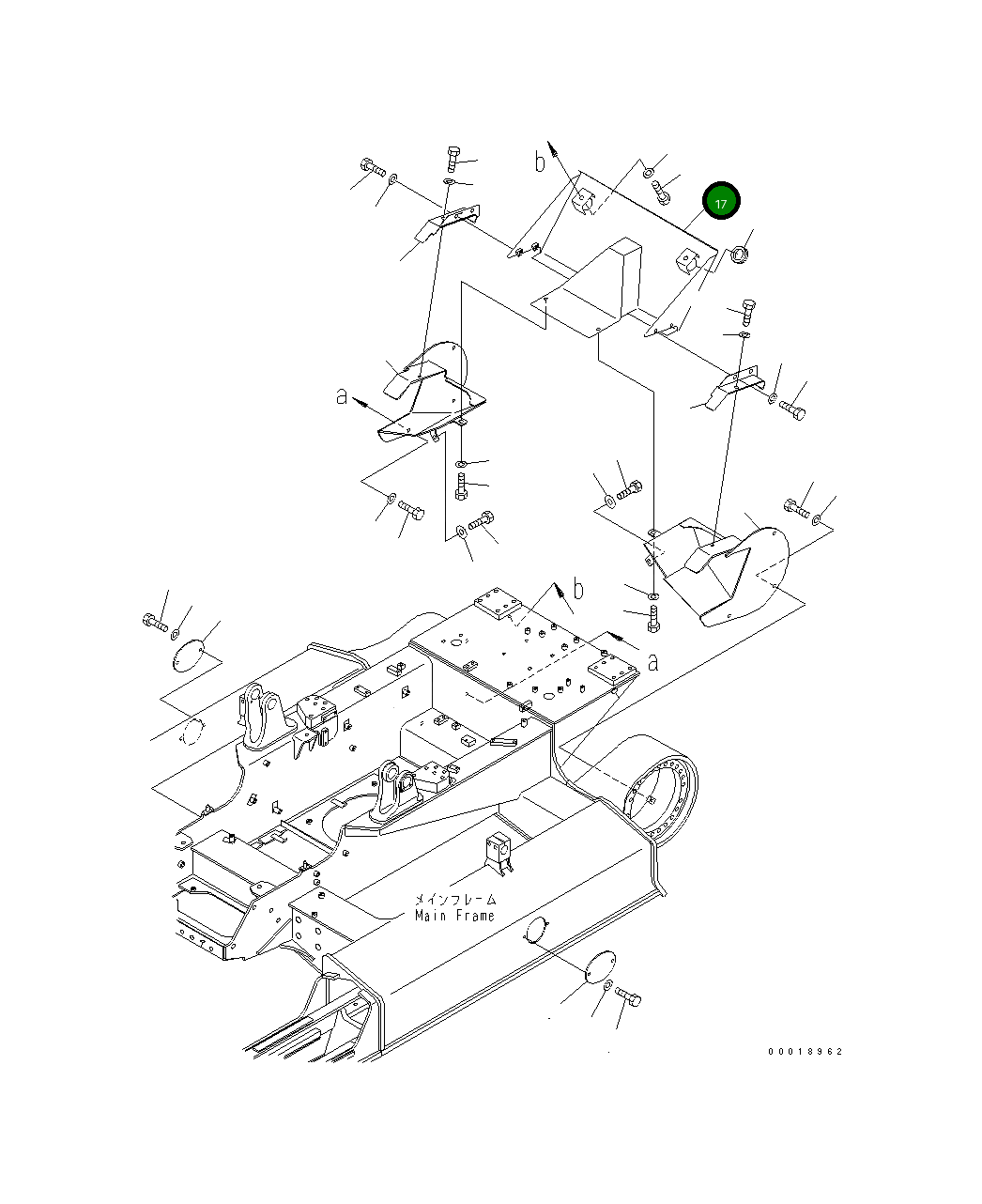 b
17
a
b
a
メインフレーム
Main Frame
00018962