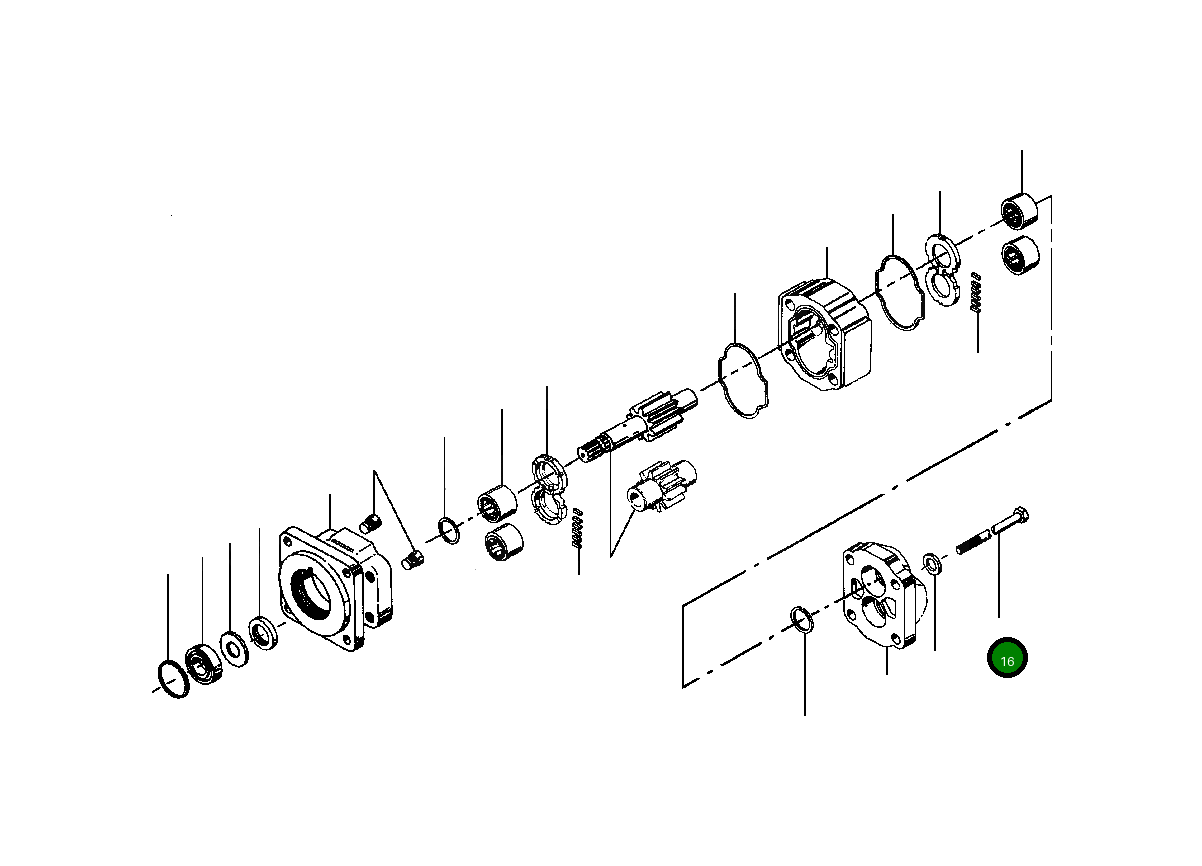 16