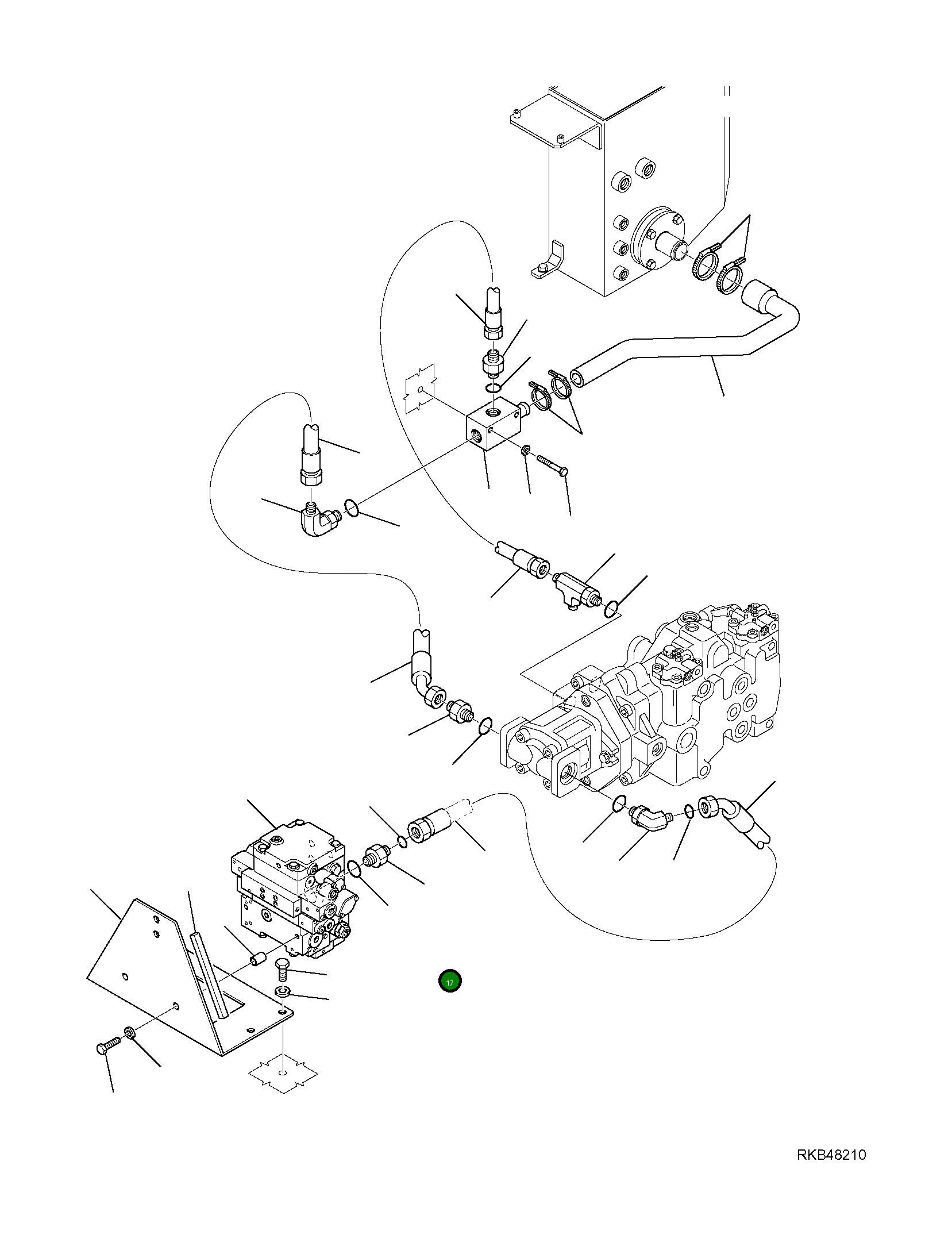 17

RKB48210