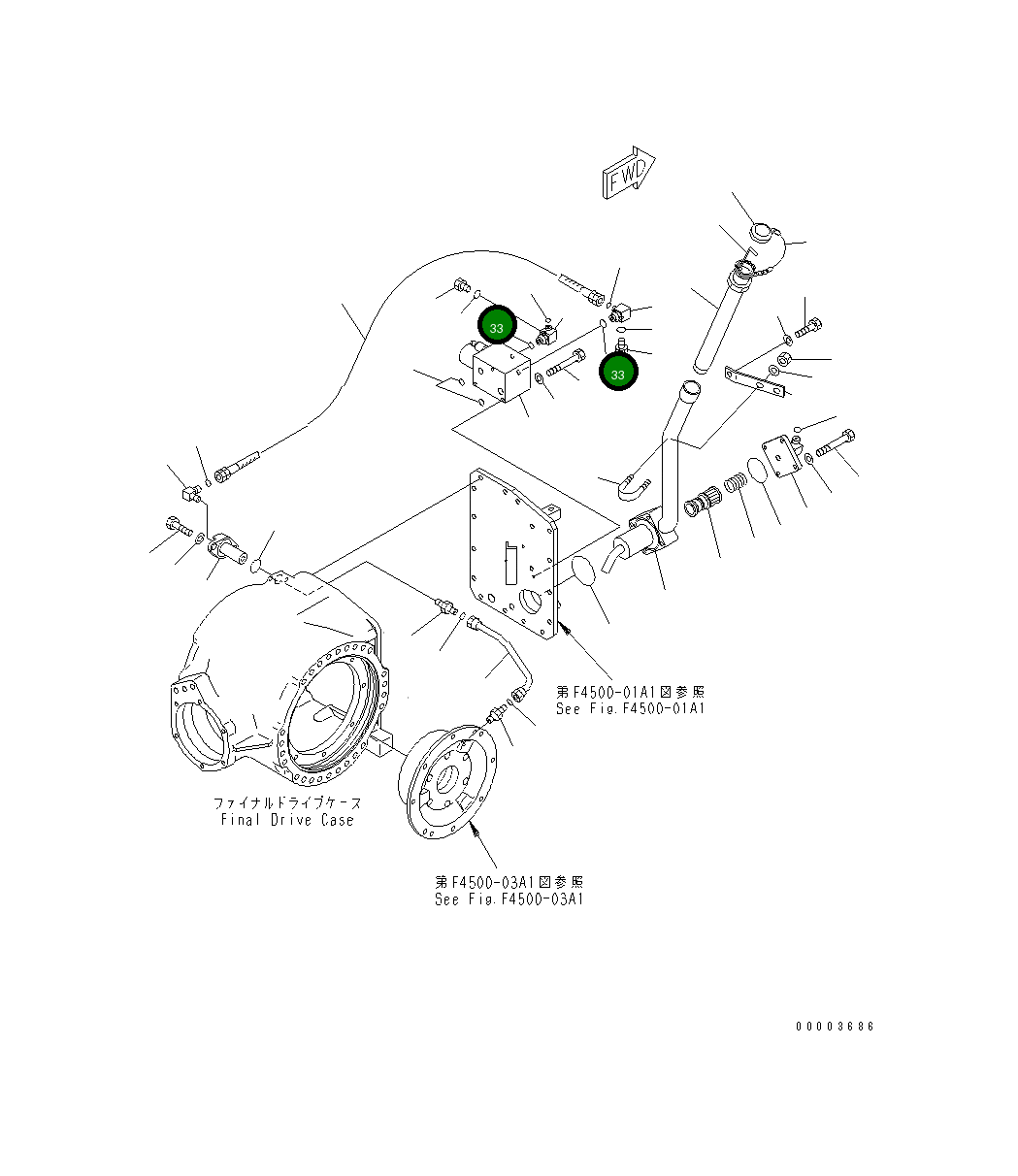 FWD

33

33

第F4500-01A1図参照
See Fig.F4500-01A1

ファイナルドライブケース
Final Drive Case

第F4500-03A1図参照
See Fig.F4500-03A1

00003686