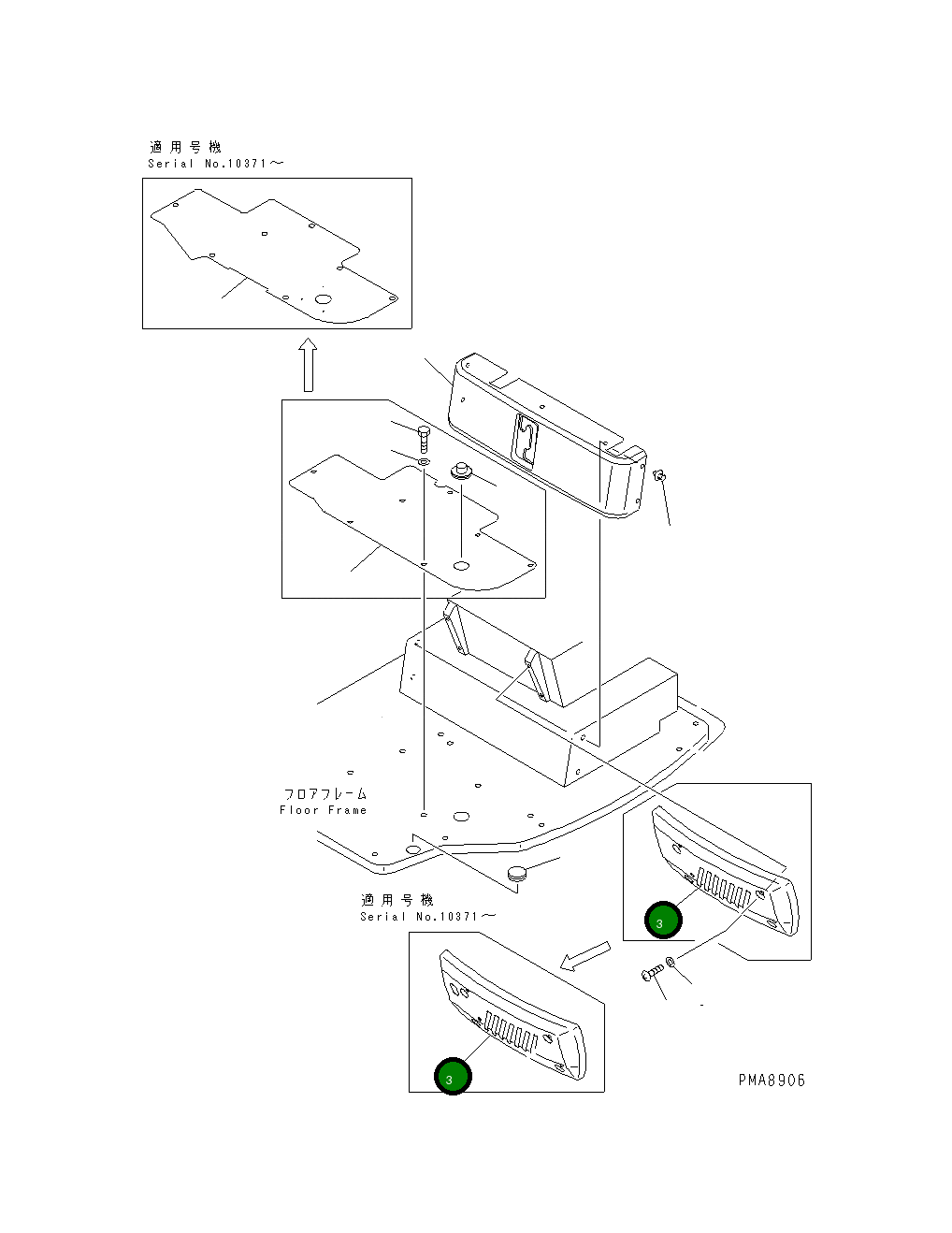 適用号機
Serial No.10371～

フロアフレーム
Floor Frame

適用号機
Serial No.10371～

3

3

PMA8906