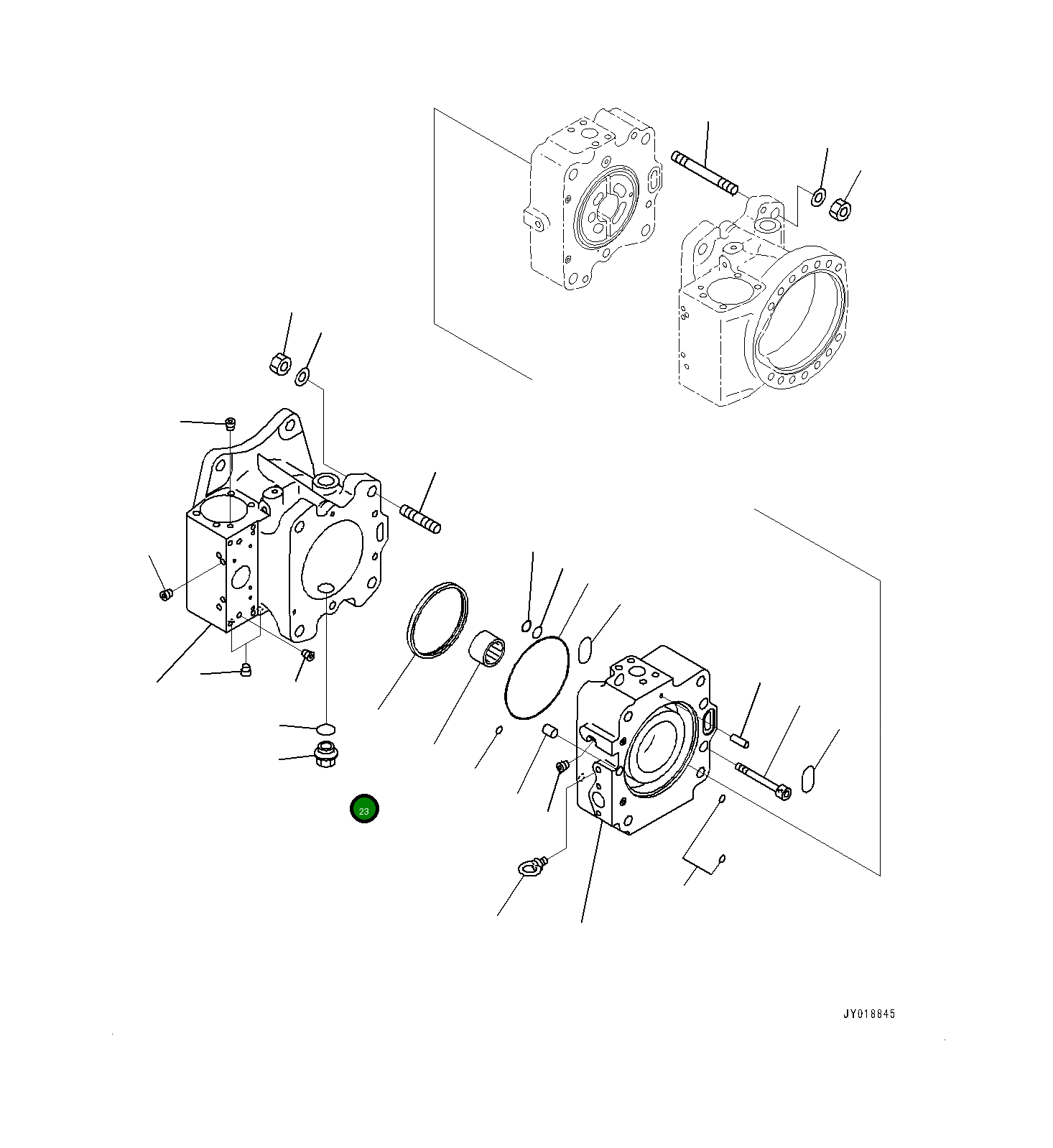 23

JY018845