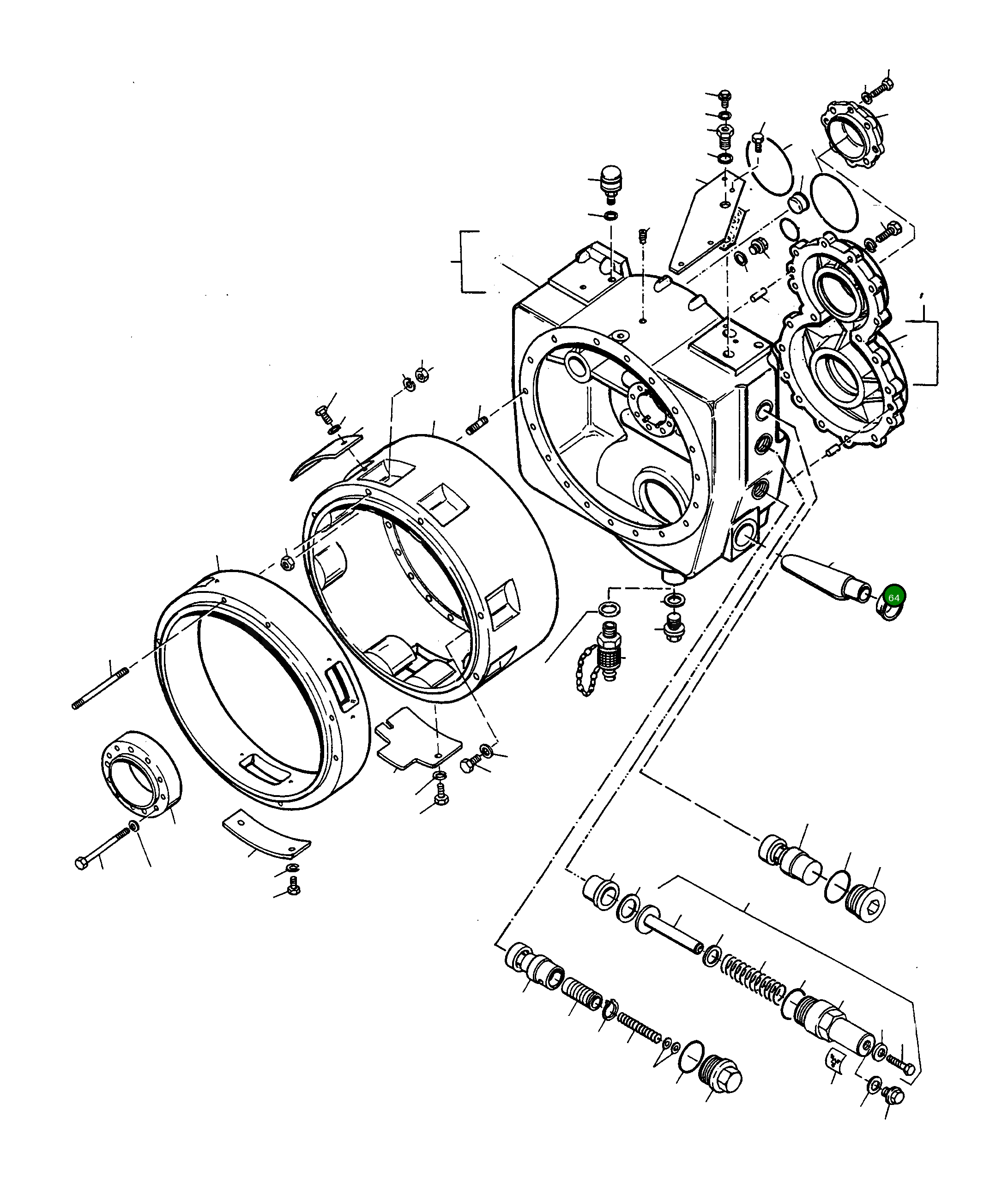 64