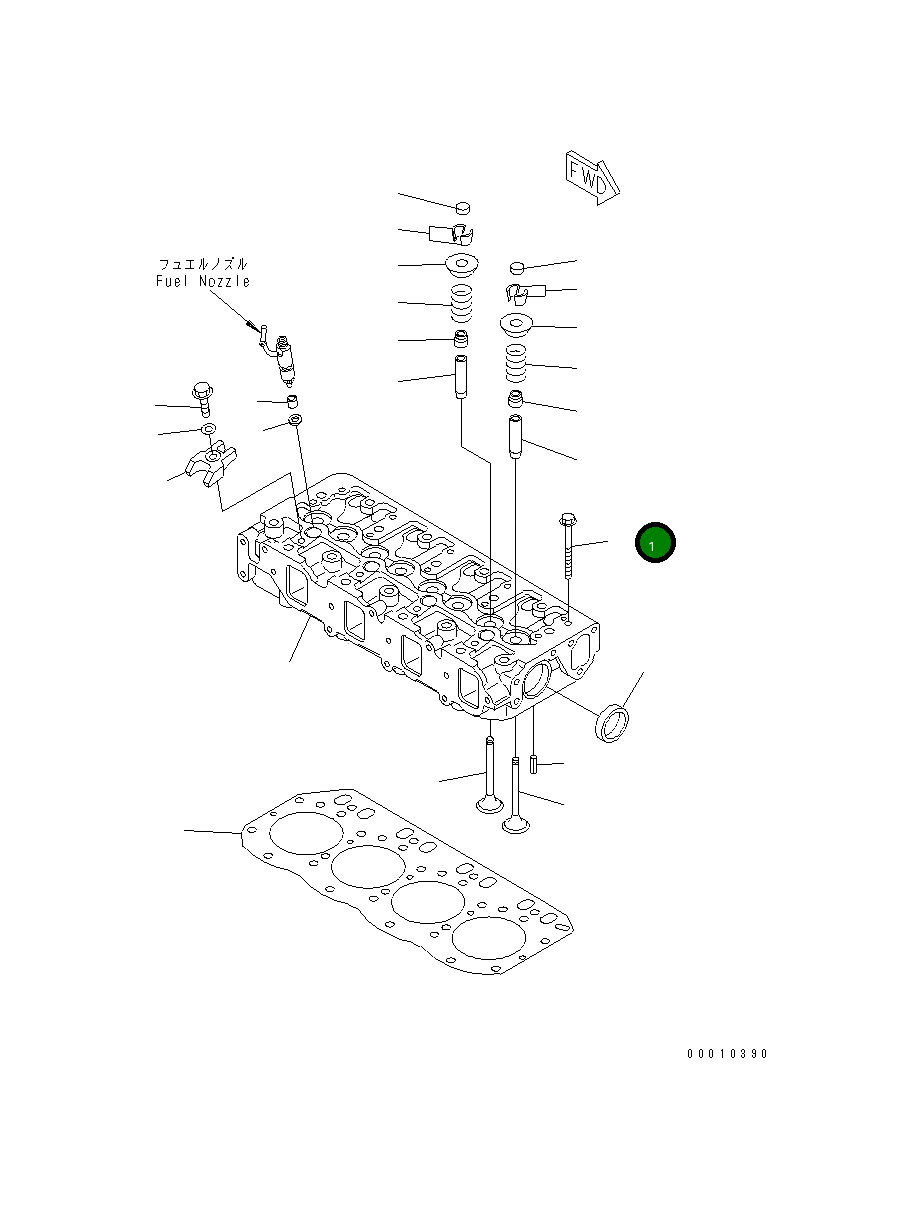 FWD

フユエルノズル
Fuel Nozzle

1

00010390